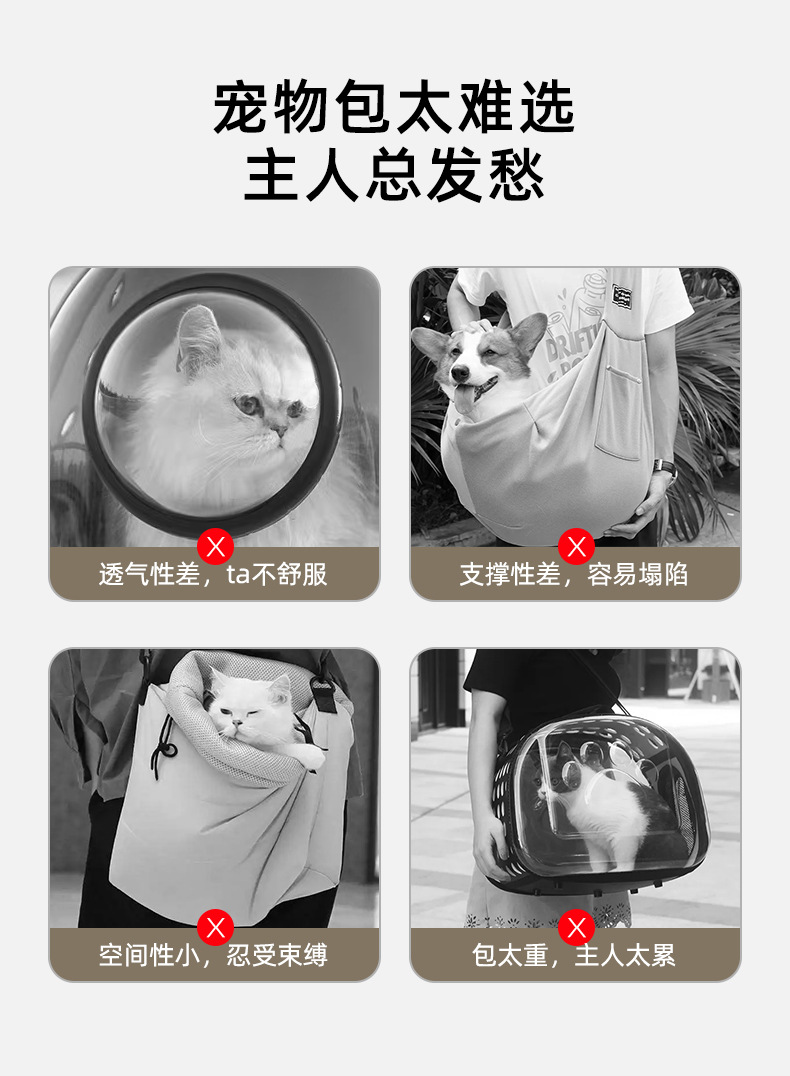 宠物包太难选
主人总发愁

透气性差，ta不舒服

支撑性差，容易塌陷

空间性小，忍受束缚

包太重，主人太累