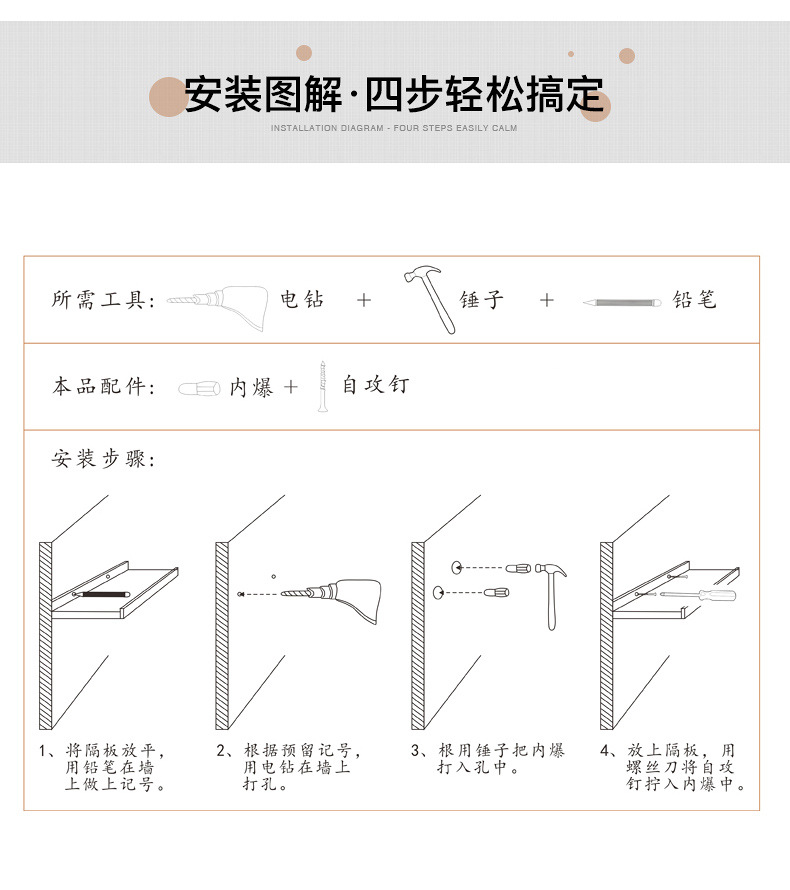 安装图解·四步轻松搞定

INSTALLATION DIAGRAM - FOUR STEPS EASILY CALM

所需工具： 电钻 + 锤子 + 铅笔

本品配件： 内爆 + 自攻钉

安装步骤：

1、将隔板放平，用铅笔在墙上做上记号。

2、根据预留记号，用电钻在墙上打孔。

3、根用锤子把内爆打入孔中。

4、放上隔板，用螺丝刀将自攻钉拧入内爆中。