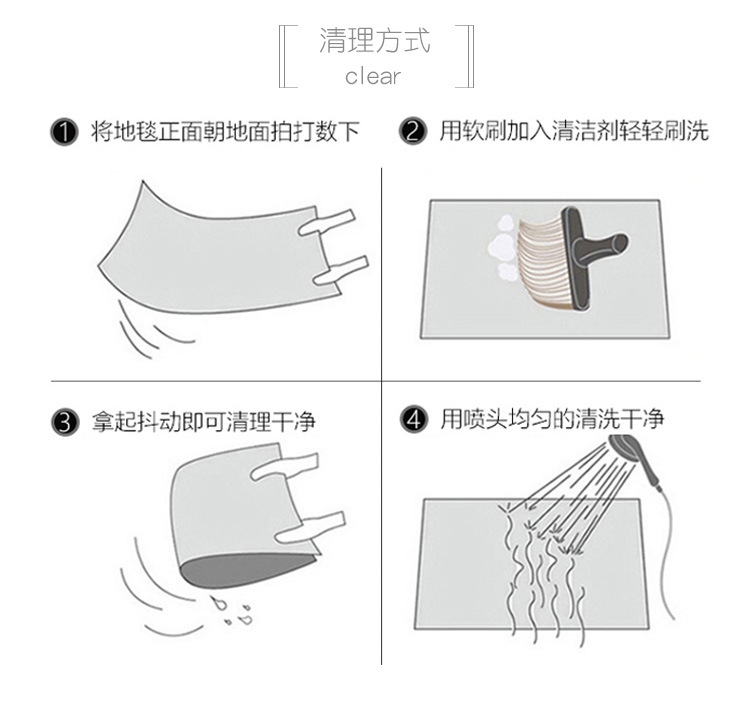 清理方式
clear

❶ 将地毯正面朝地面拍打数下

❷ 用软刷加入清洁剂轻轻刷洗

❸ 拿起抖动即可清理干净

❹ 用喷头均匀的清洗干净