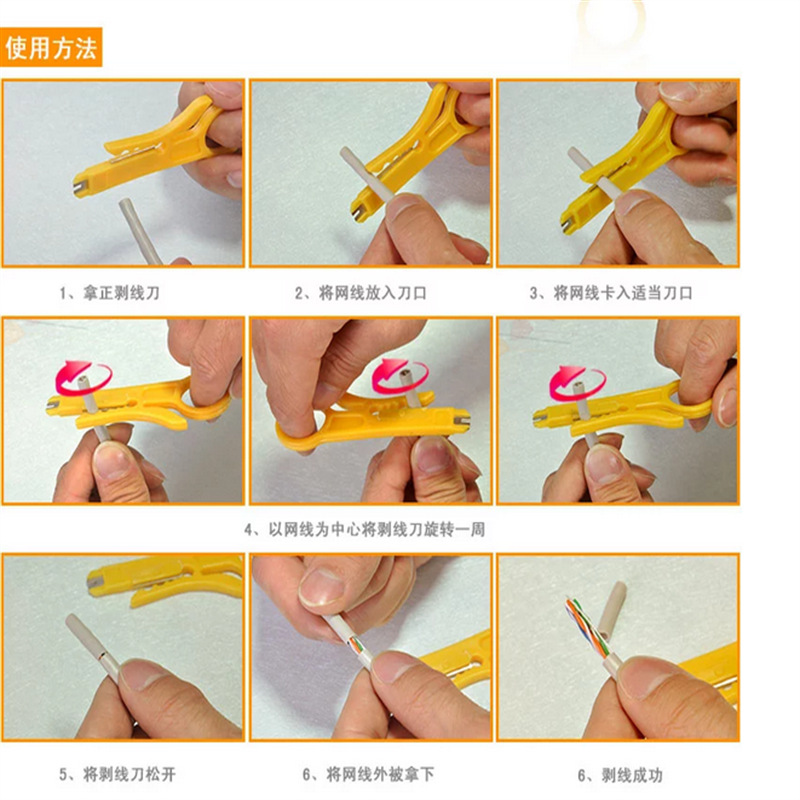 使用方法

1、拿正剥线刀

2、将网线放入刀口

3、将网线卡入适当刀口

4、以网线为中心将剥线刀旋转一周

5、将剥线刀松开

6、将网线外被拿下

6、剥线成功