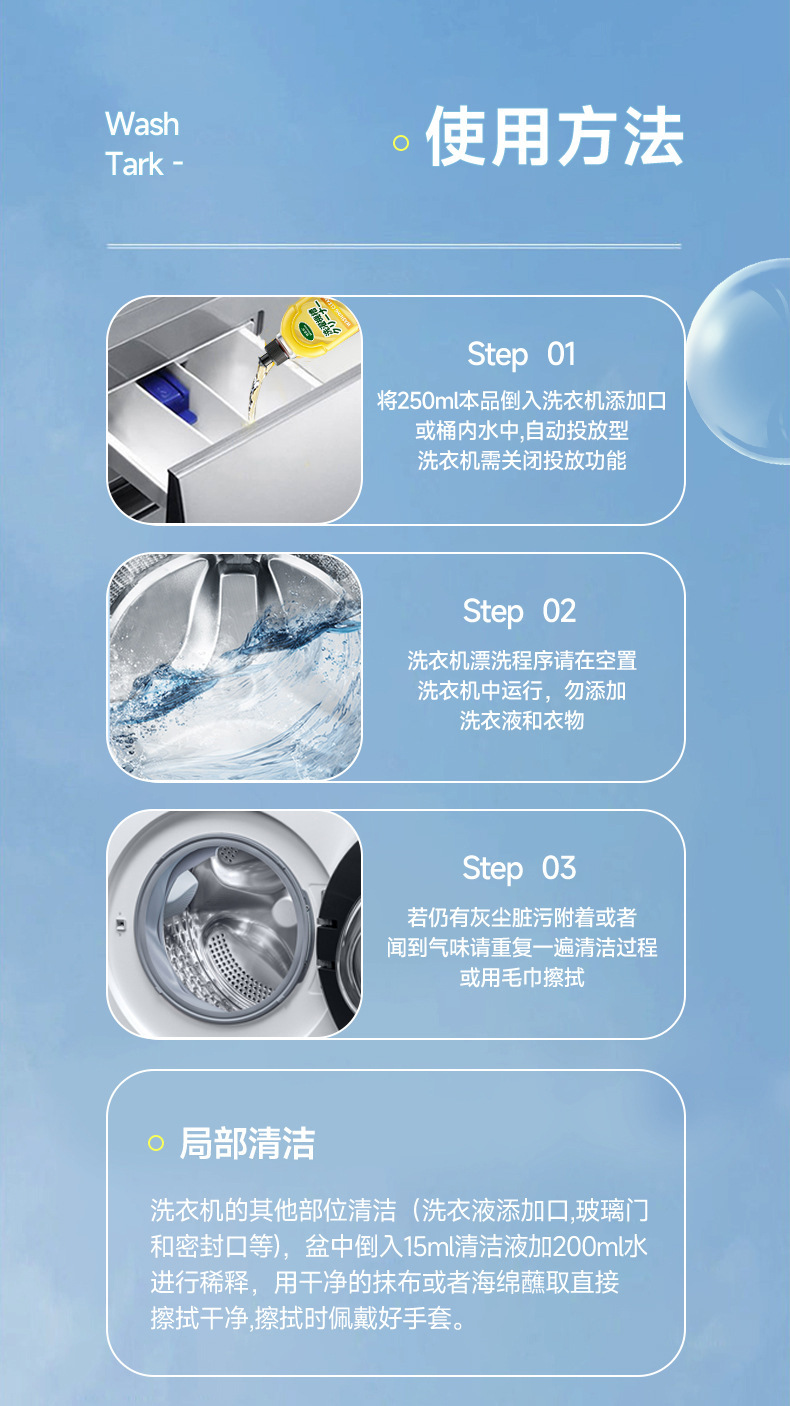 Wash
Tark -

使用方法

Step 01
将250ml本品倒入洗衣机添加口或桶内水中,自动投放型洗衣机需关闭投放功能

Step 02
洗衣机漂洗程序请在空置洗衣机中运行，勿添加洗衣液和衣物

Step 03
若仍有灰尘脏污附着或者闻到气味请重复一遍清洁过程或用毛巾擦拭

局部清洁

洗衣机的其他部位清洁（洗衣液添加口,玻璃门和密封口等），盆中倒入15ml清洁液加200ml水进行稀释，用干净的抹布或者海绵蘸取直接擦拭干净,擦拭时佩戴好手套。