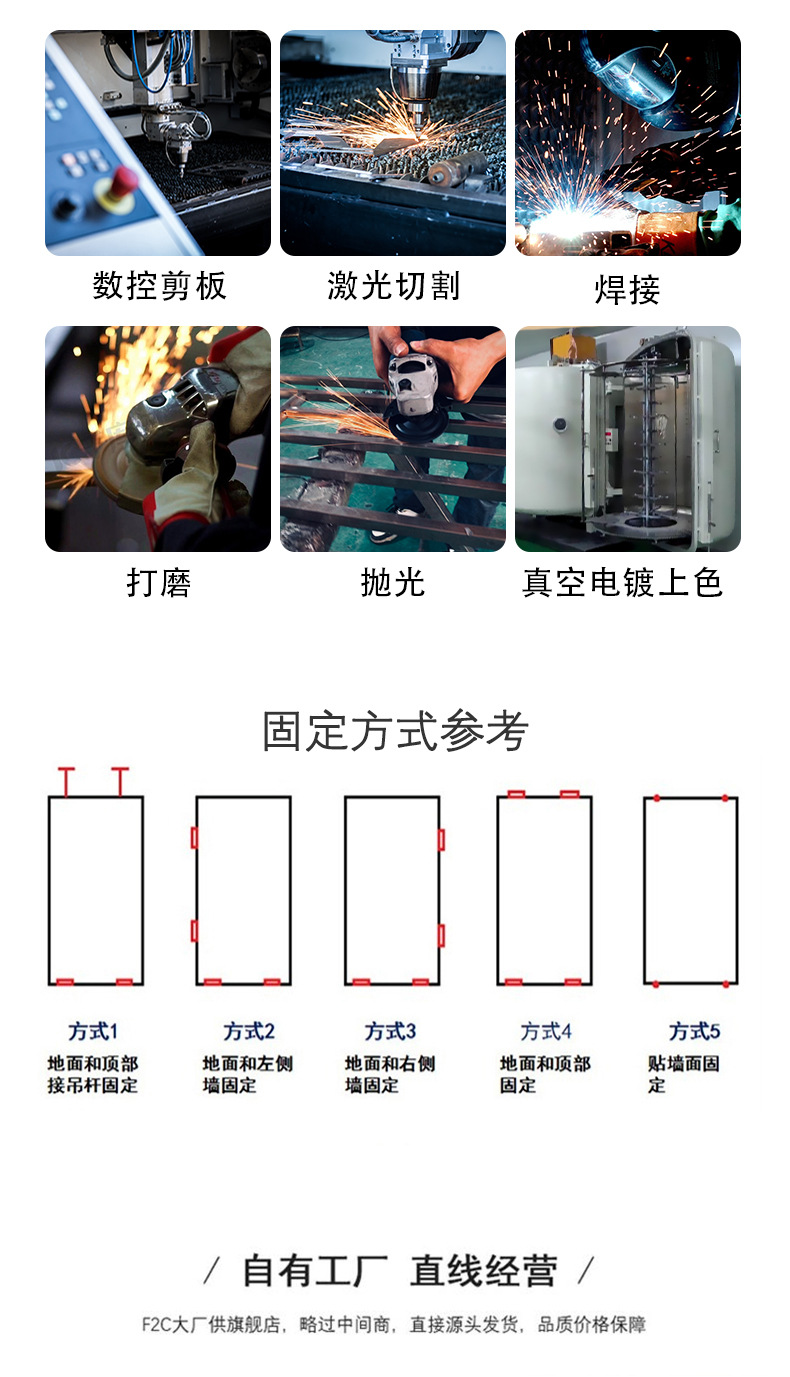 数控剪板

激光切割

焊接

打磨

抛光

真空电镀上色

固定方式参考

方式1
地面和顶部接吊杆固定

方式2
地面和左侧墙固定

方式3
地面和右侧墙固定

方式4
地面和顶部固定

方式5
贴墙面固定

/ 自有工厂 直线经营 /

F2C大厂供旗舰店，略过中间商，直接源头发货，品质价格保障