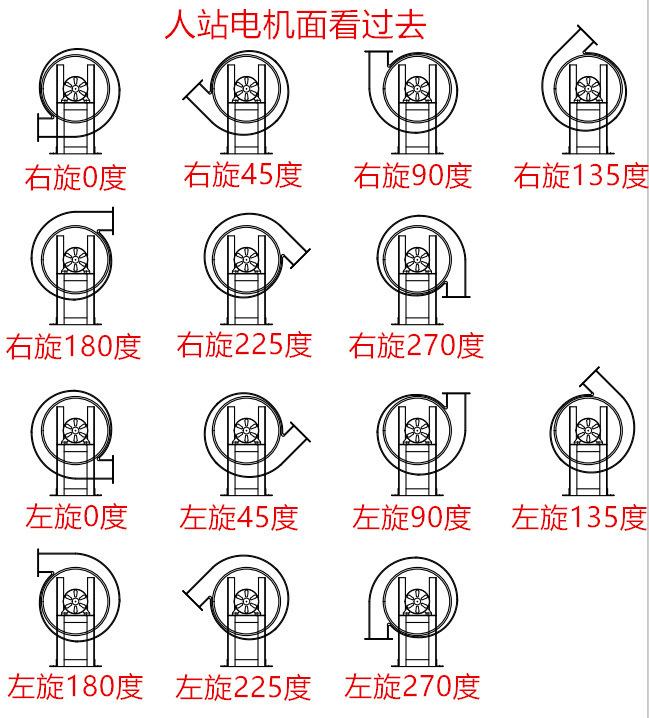 人站电机面看过去

右旋0度

右旋45度

右旋90度

右旋135度

右旋180度

右旋225度

右旋270度

左旋0度

左旋45度

左旋90度

左旋135度

左旋180度

左旋225度

左旋270度