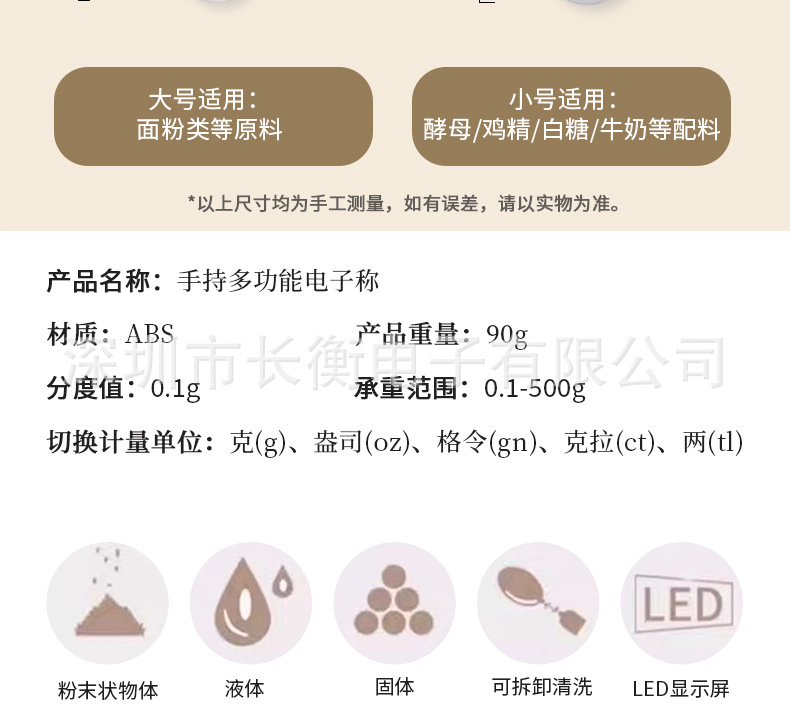 大号适用:
面粉类等原料

小号适用:
酵母/鸡精/白糖/牛奶等配料

*以上尺寸均为手工测量，如有误差，请以实物为准。

产品名称：手持多功能电子称

材质：ABS

产品重量：90g

分度值：0.1g

承重范围：0.1-500g

切换计量单位：克(g)、盎司(oz)、格令(gn)、克拉(ct)、两(tl)

LED

粉末状物体

液体

固体

可拆卸清洗

LED显示屏

深圳市长衡电子有限公司