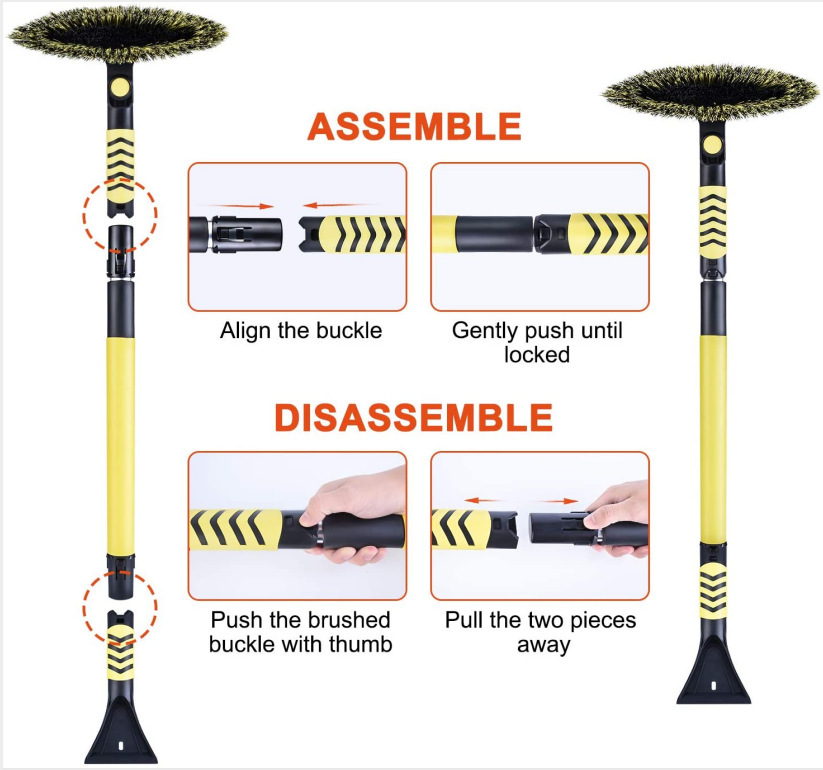 ASSEMBLE

Align the buckle

Gently push until locked

DISASSEMBLE

Push the brushed buckle with thumb

Pull the two pieces away