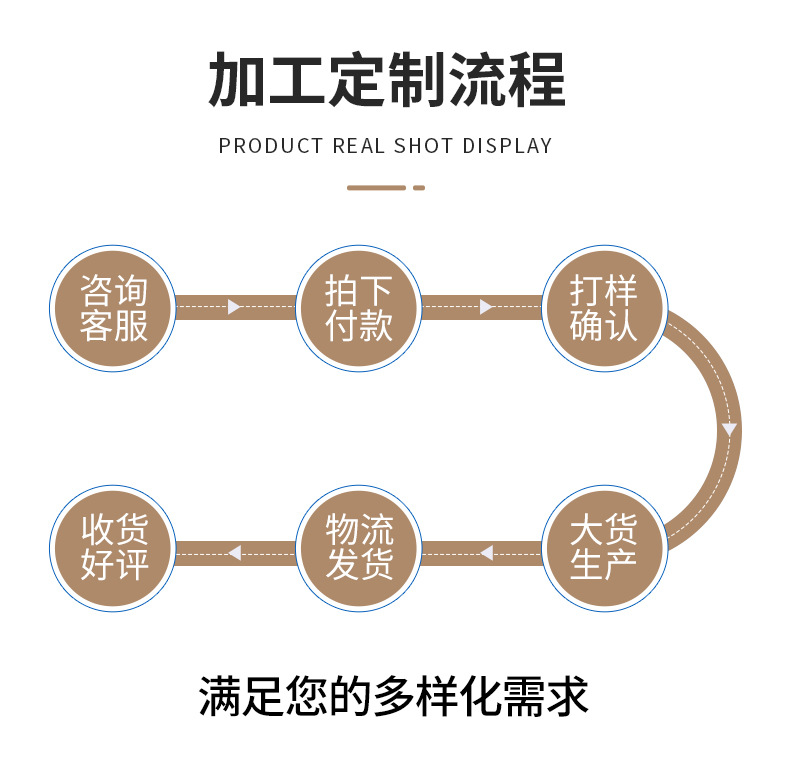 加工定制流程

PRODUCT REAL SHOT DISPLAY

咨询客服

拍下付款

打样确认

大货生产

物流发货

收货好评

满足您的多样化需求