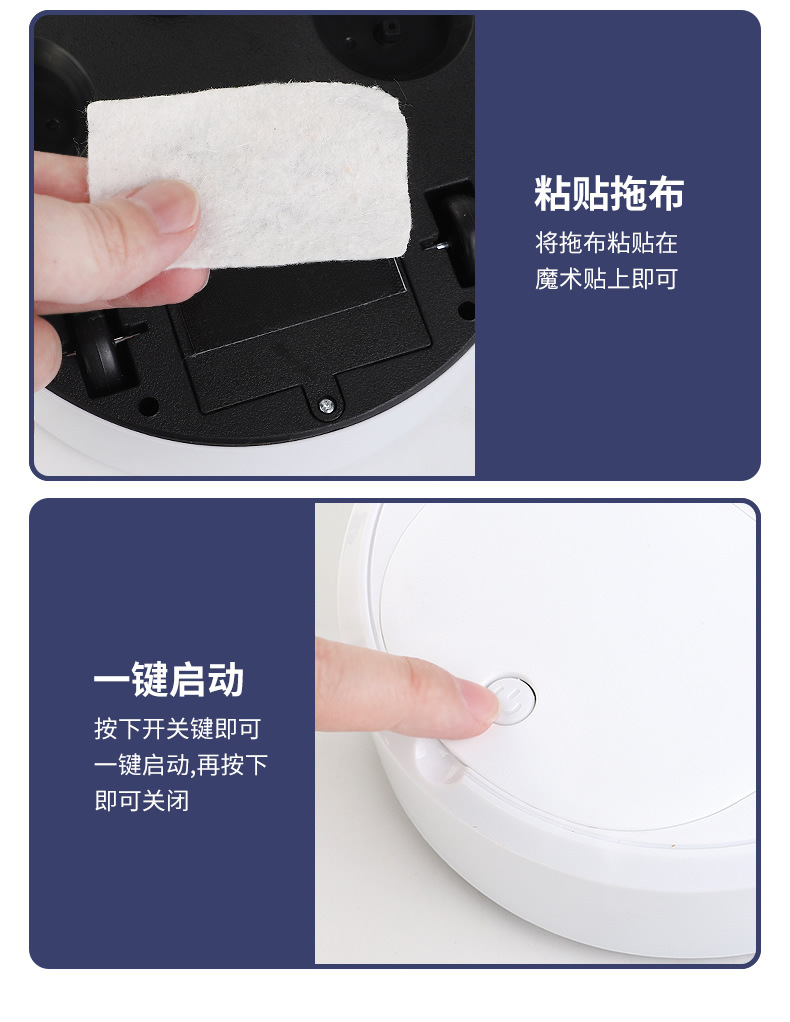 粘贴拖布

将拖布粘贴在魔术贴上即可

一键启动

按下开关键即可一键启动,再按下即可关闭