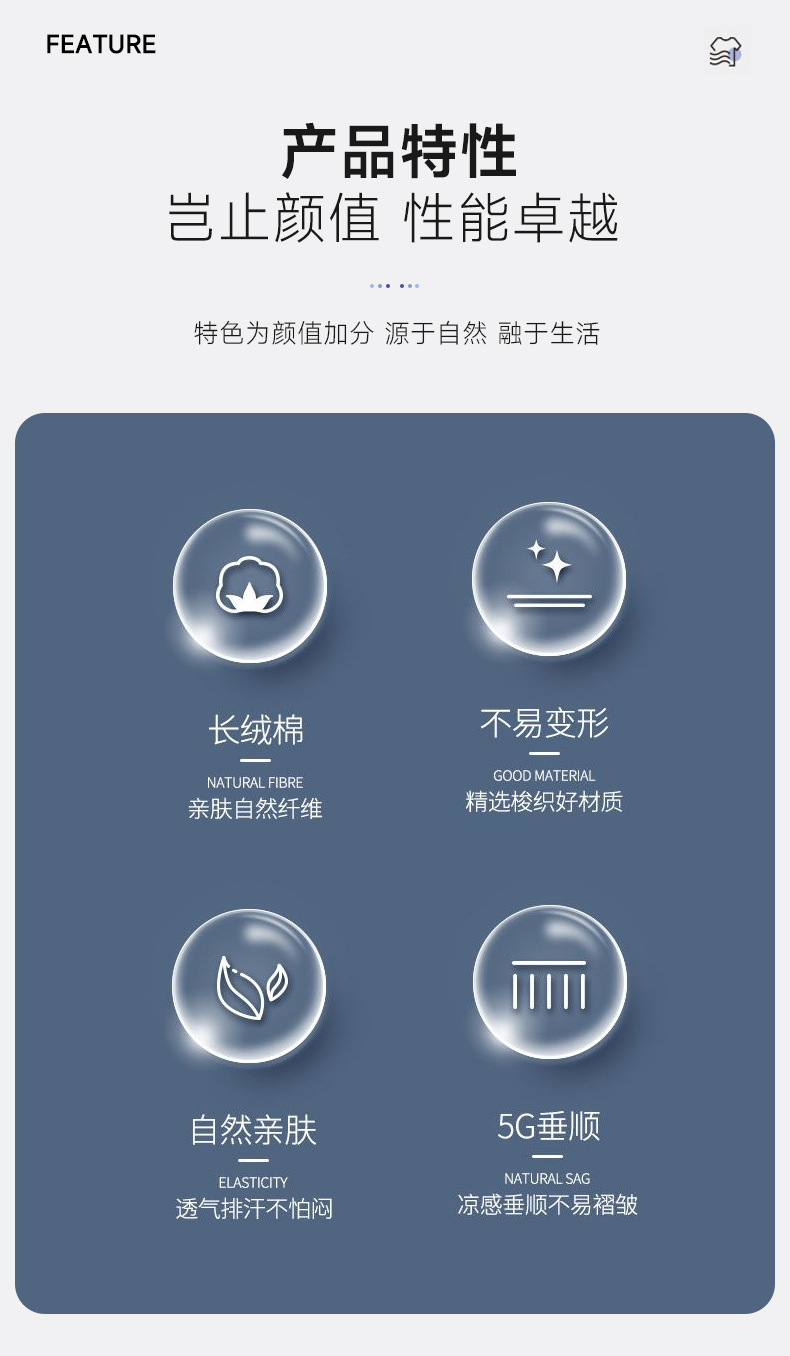 FEATURE

产品特性
岂止颜值 性能卓越

特色为颜值加分 源于自然 融于生活

长绒棉
NATURAL FIBRE
亲肤自然纤维

不易变形
GOOD MATERIAL
精选梭织好材质

自然亲肤
ELASTICITY
透气排汗不怕闷

5G垂顺
NATURAL SAG
凉感垂顺不易褶皱