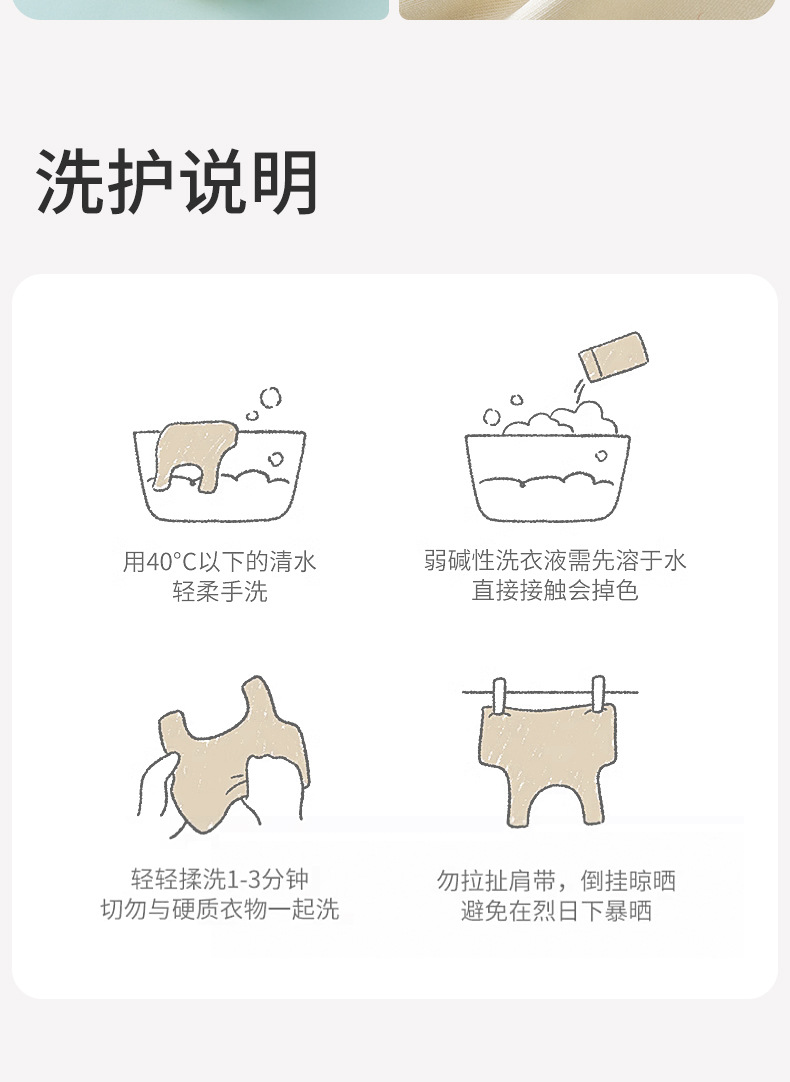 洗护说明

用40°C以下的清水
轻柔手洗

弱碱性洗衣液需先溶于水
直接接触会掉色

轻轻揉洗1-3分钟
切勿与硬质衣物一起洗

勿拉扯肩带，倒挂晾晒
避免在烈日下暴晒