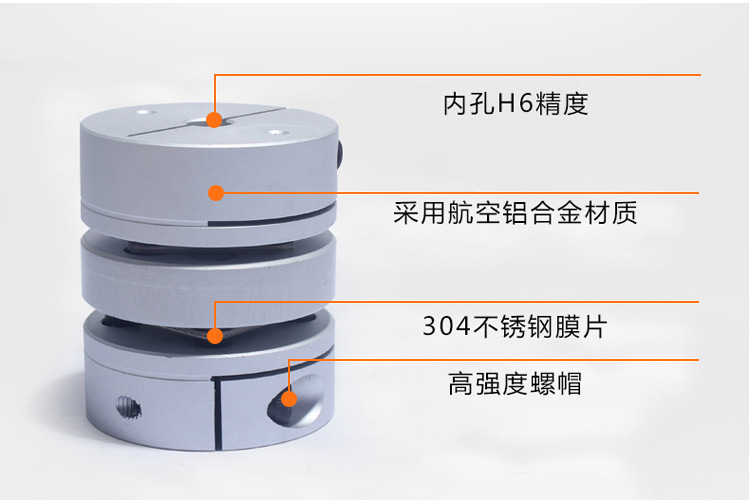 内孔H6精度

采用航空铝合金材质

304不锈钢膜片

高强度螺帽