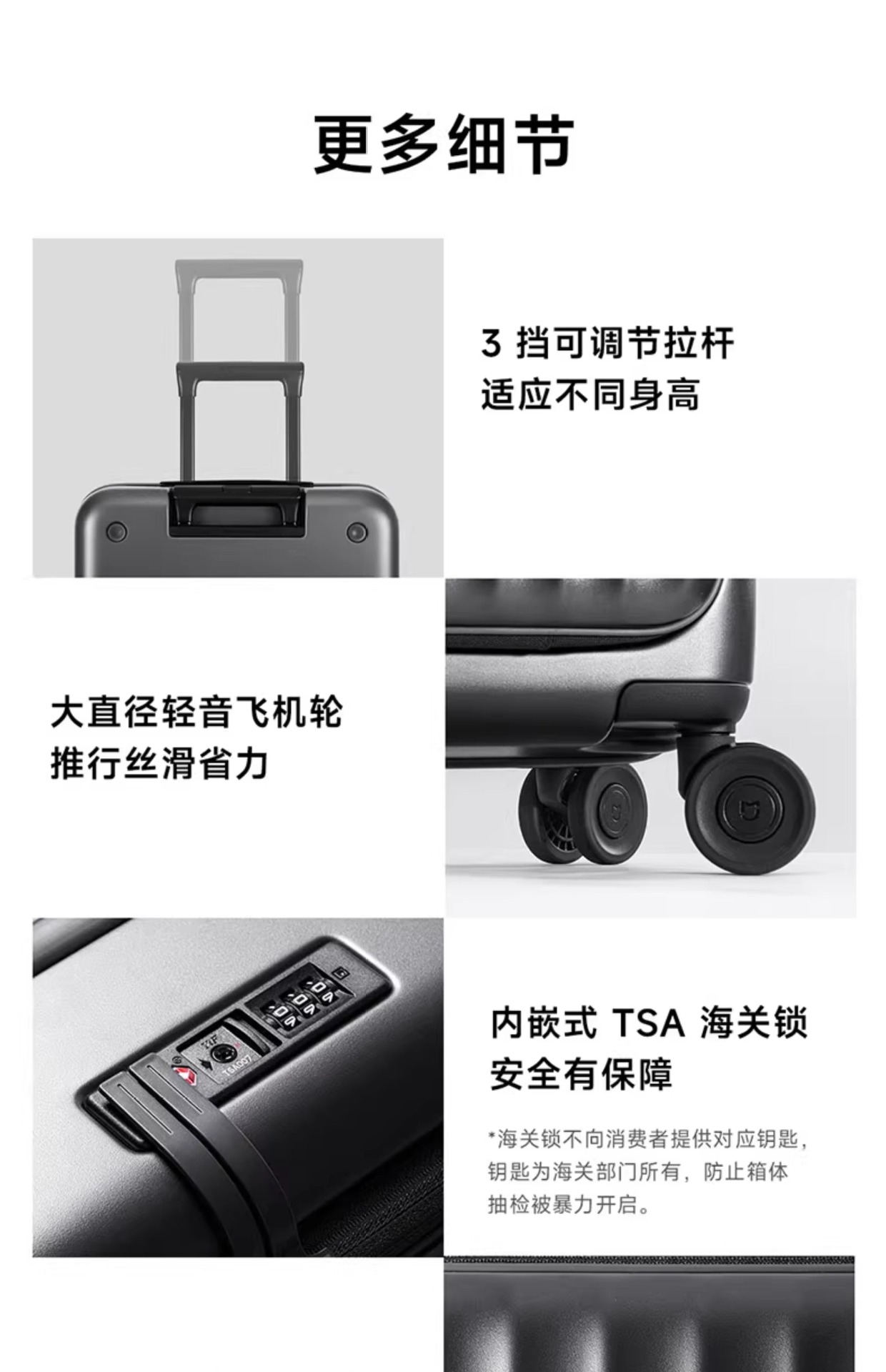 更多细节

3 挡可调节拉杆
适应不同身高

大直径轻音飞机轮
推行丝滑省力

TSA007

内嵌式 TSA 海关锁
安全有保障

*海关锁不向消费者提供对应钥匙，钥匙为海关部门所有，防止箱体抽检被暴力开启。