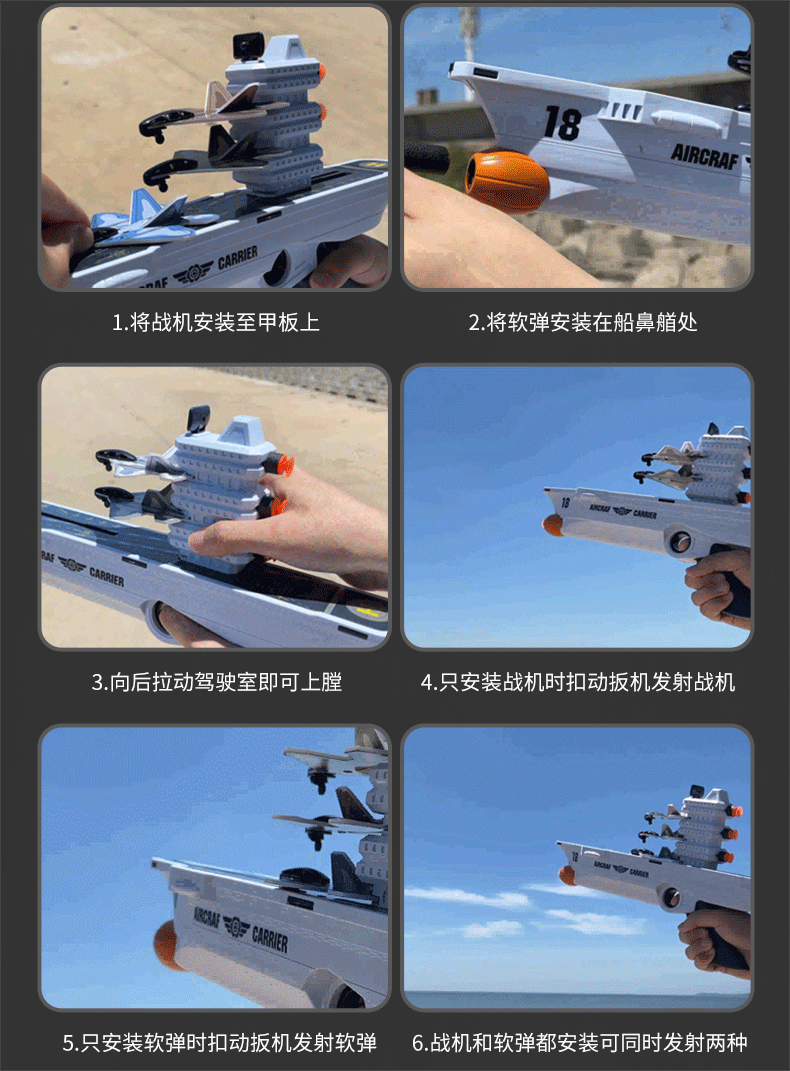 CARRIER

1.将战机安装至甲板上

18

AIRCRAF

2.将软弹安装在船鼻艏处

RAF CARRIER

3.向后拉动驾驶室即可上膛

18 AIRCRAF CARRIER

4.只安装战机时扣动扳机发射战机

AIRCRAF CARRIER

5.只安装软弹时扣动扳机发射软弹

AIRCRAF CARRIER

6.战机和软弹都安装可同时发射两种