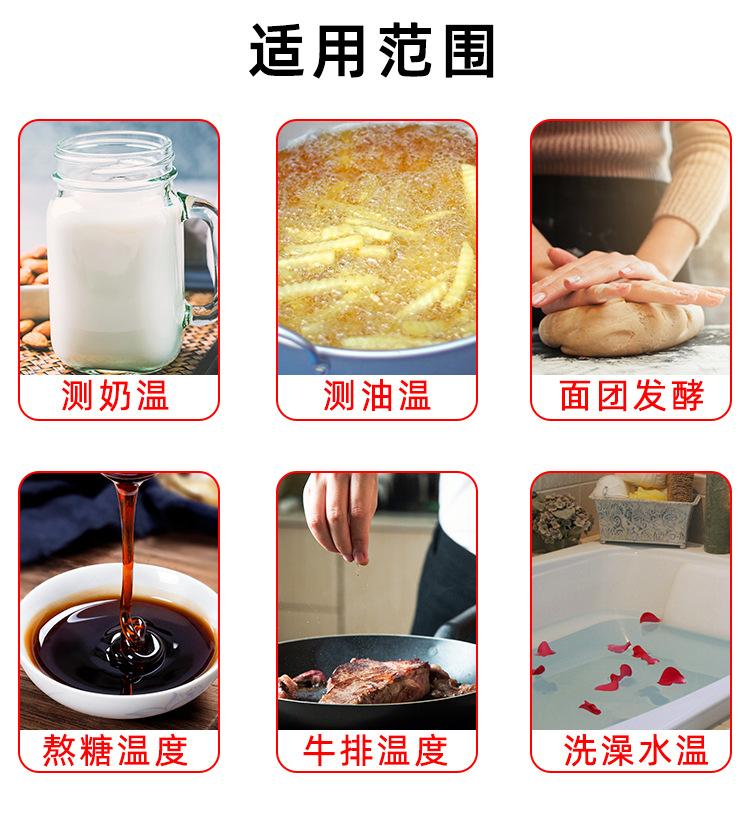 适用范围

测奶温

测油温

面团发酵

熬糖温度

牛排温度

洗澡水温