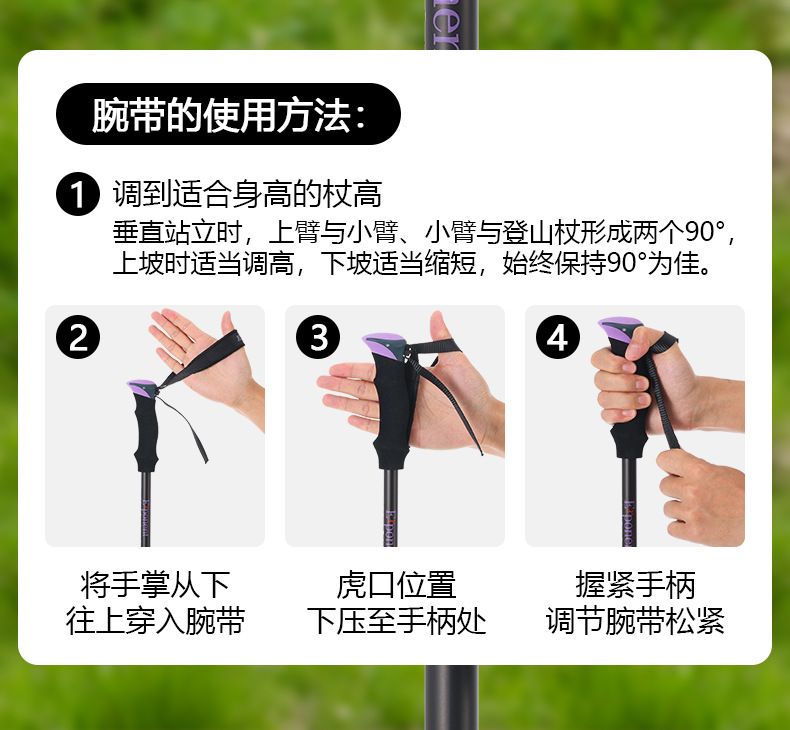 腕带的使用方法：

1 调到适合身高的杖高
垂直站立时，上臂与小臂、小臂与登山杖形成两个90°，上坡时适当调高，下坡适当缩短，始终保持90°为佳。

2

Exponent

将手掌从下
往上穿入腕带

3

Exponent

虎口位置
下压至手柄处

4

Exponent

握紧手柄
调节腕带松紧