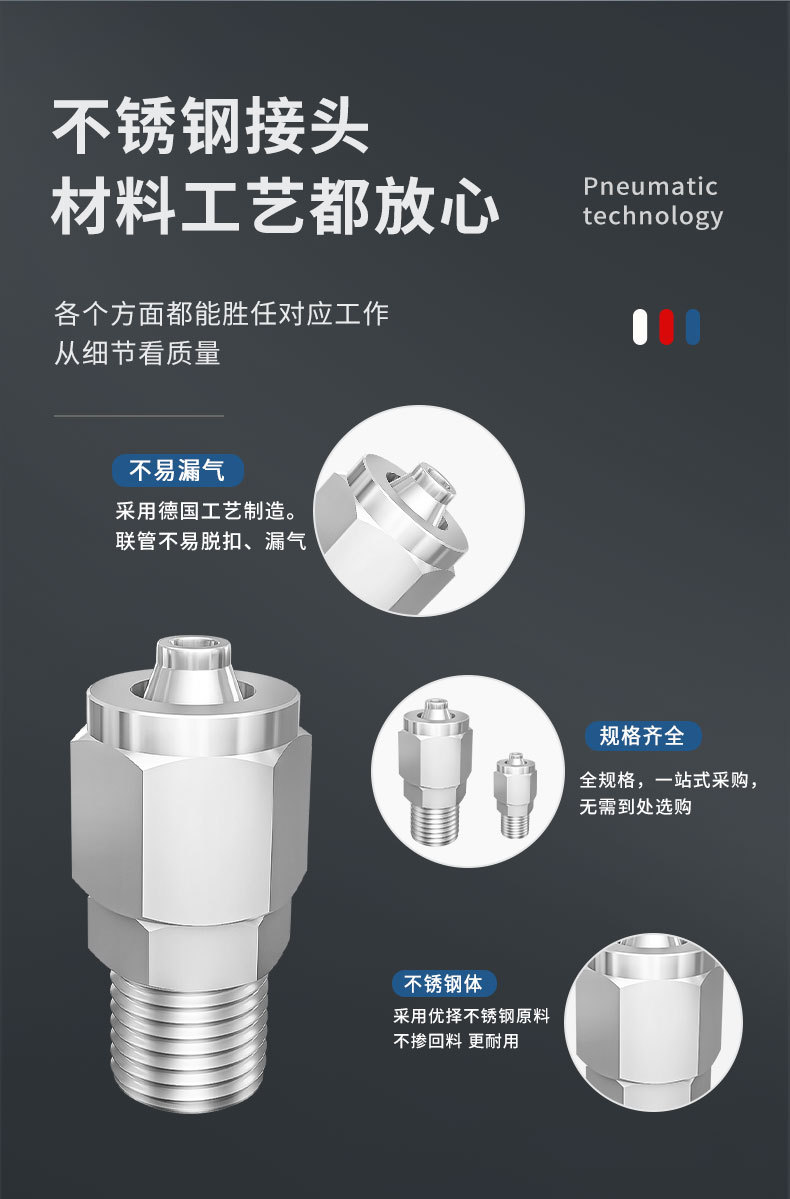 不锈钢接头
材料工艺都放心

Pneumatic
technology

各个方面都能胜任对应工作
从细节看质量

不易漏气
采用德国工艺制造。
联管不易脱扣、漏气

规格齐全
全规格，一站式采购，
无需到处选购

不锈钢体
采用优择不锈钢原料
不掺回料 更耐用