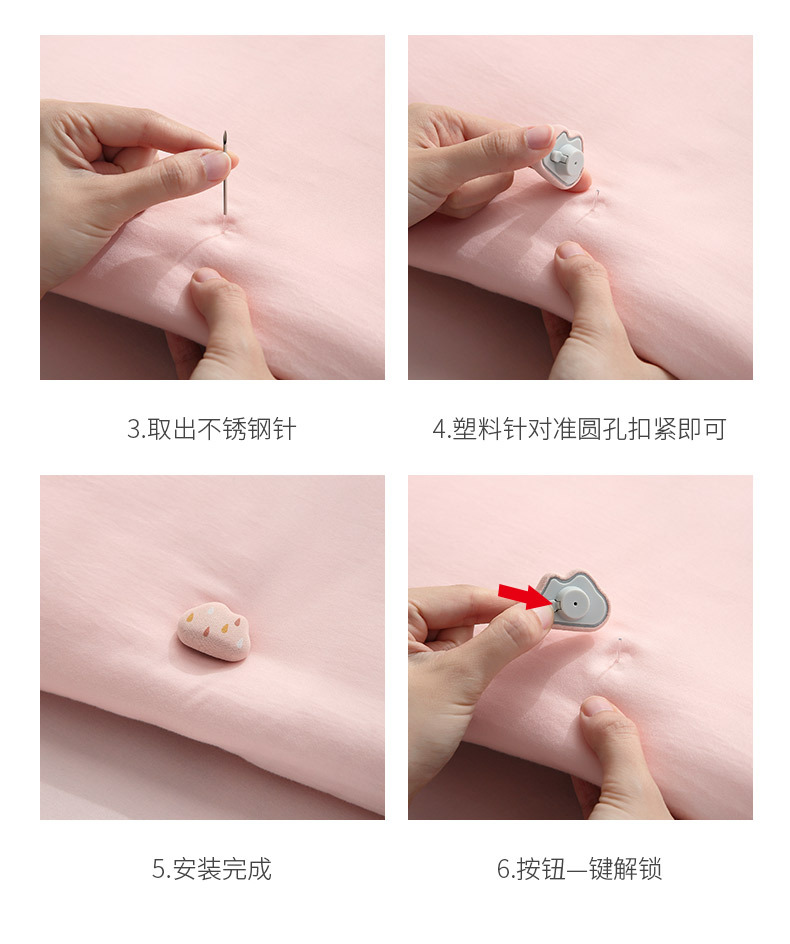 3.取出不锈钢针

4.塑料针对准圆孔扣紧即可

5.安装完成

6.按钮一键解锁