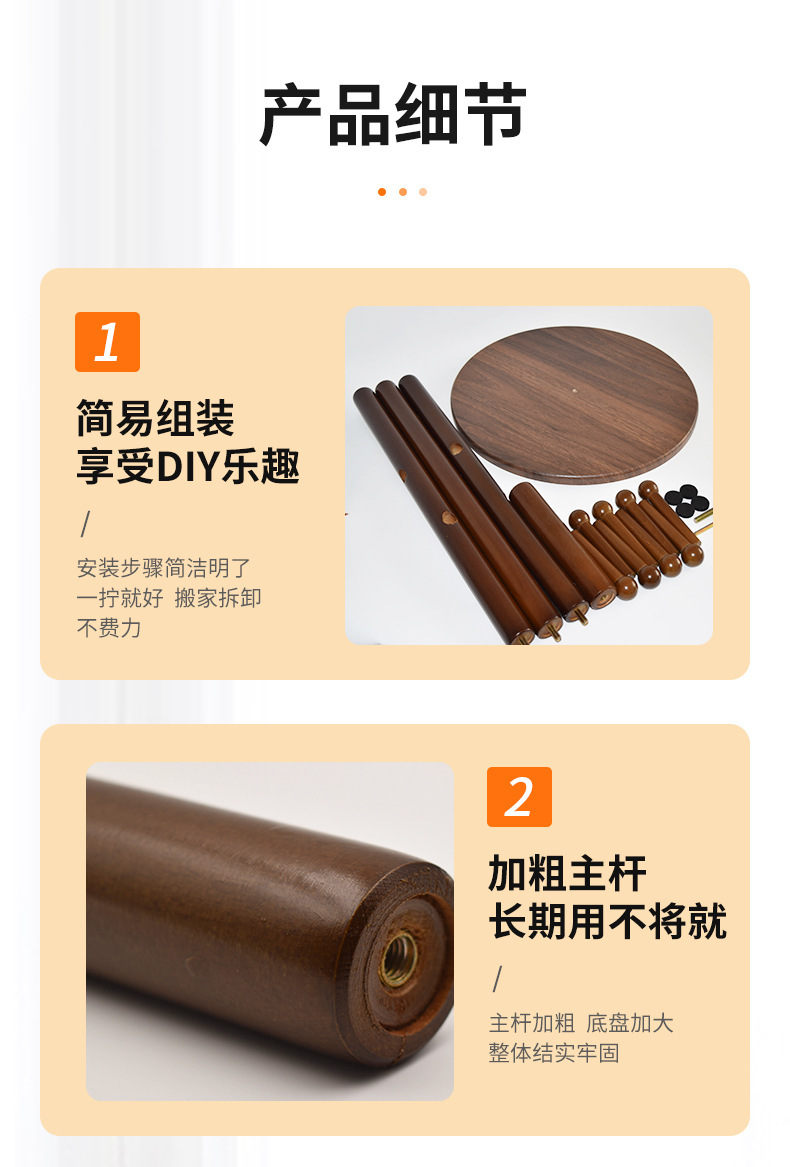 产品细节

1

简易组装
享受DIY乐趣

/

安装步骤简洁明了
一拧就好 搬家拆卸
不费力

2

加粗主杆
长期用不将就

/

主杆加粗 底盘加大
整体结实牢固