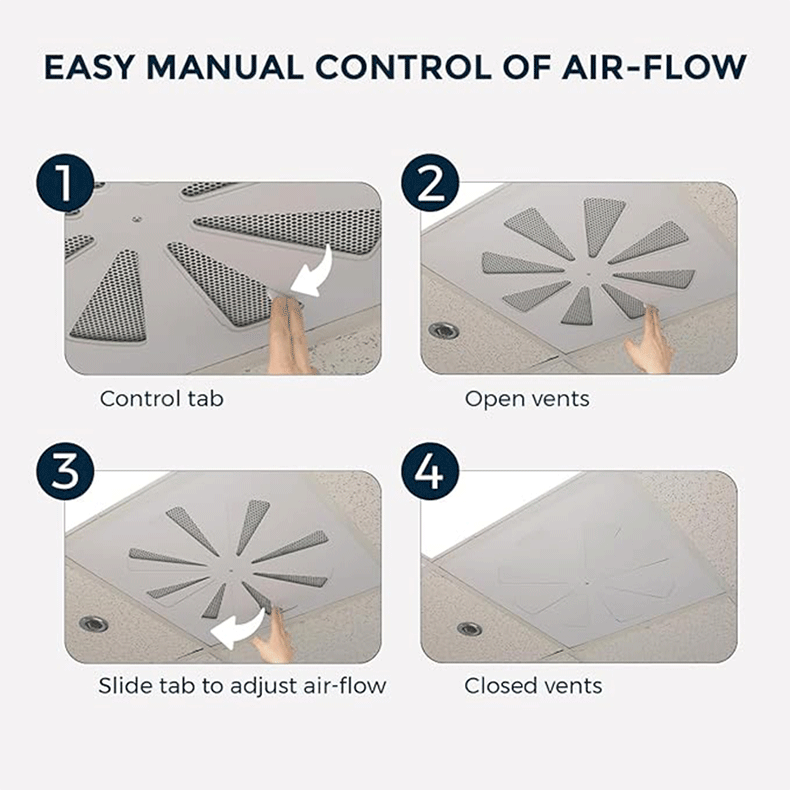 EASY MANUAL CONTROL OF AIR-FLOW

1

Control tab

2

Open vents

3

Slide tab to adjust air-flow

4

Closed vents