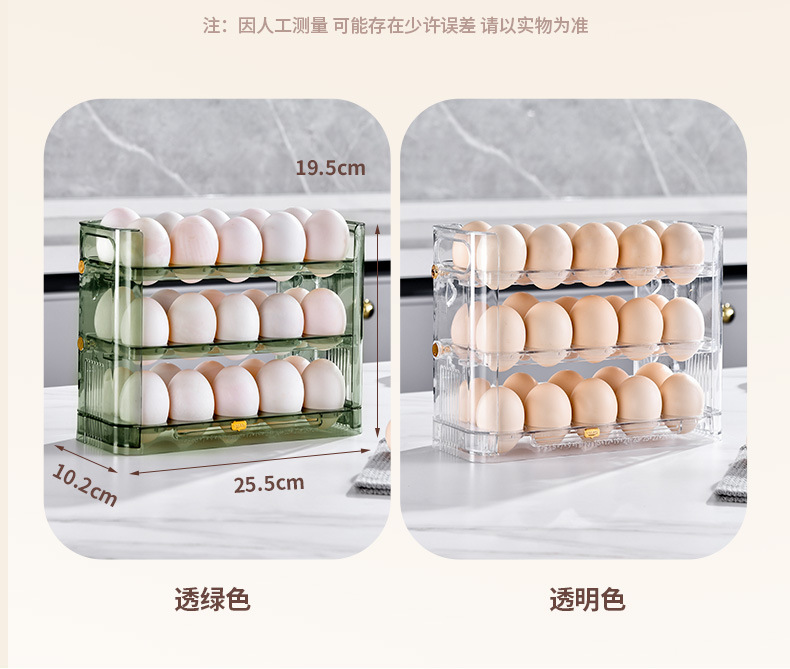 注：因人工测量 可能存在少许误差 请以实物为准

19.5cm

10.2cm

25.5cm

透绿色

透明色