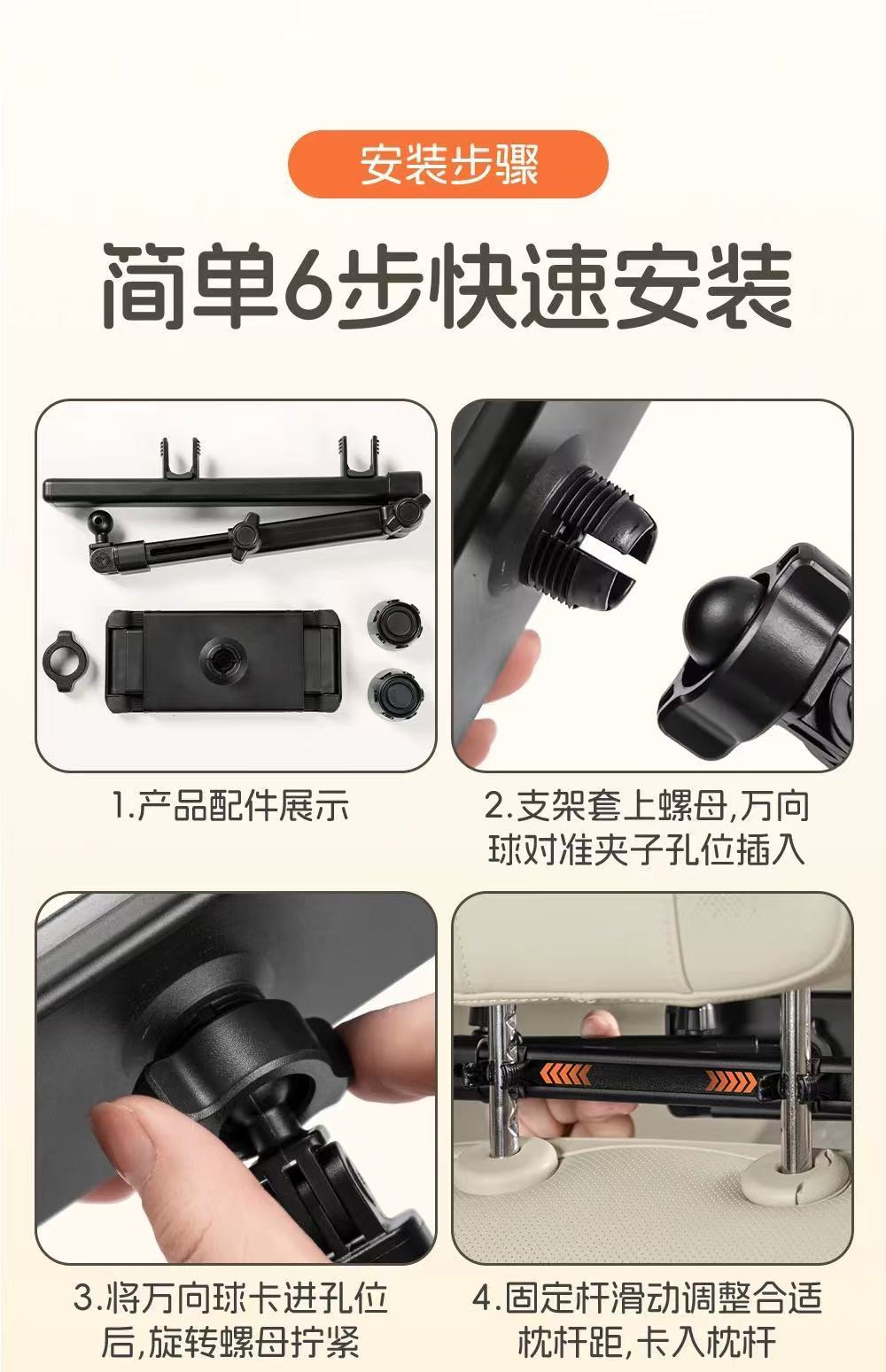 安装步骤

简单6步快速安装

1.产品配件展示

2.支架套上螺母,万向球对准夹子孔位插入

3.将万向球卡进孔位后,旋转螺母拧紧

4.固定杆滑动调整合适枕杆距,卡入枕杆