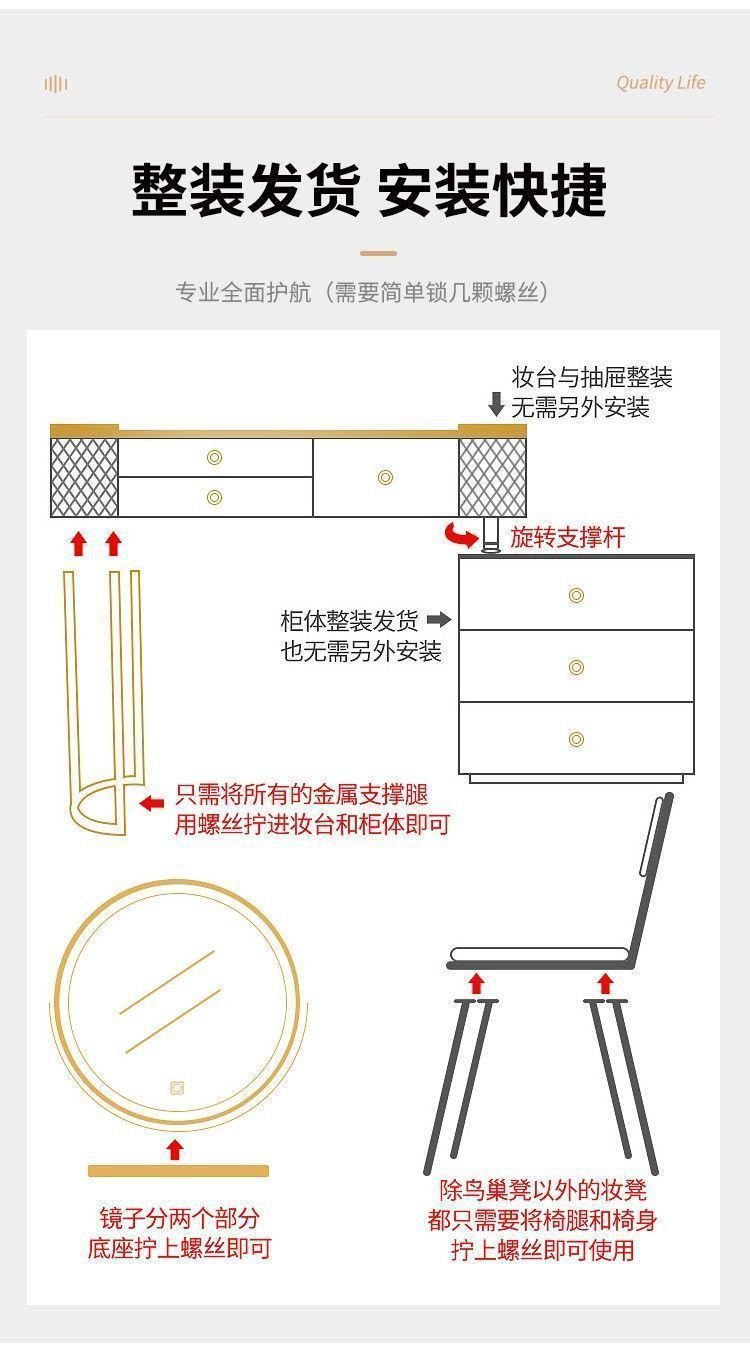 Quality Life

整装发货 安装快捷

专业全面护航（需要简单锁几颗螺丝）

妆台与抽屉整装
无需另外安装

旋转支撑杆

柜体整装发货
也无需另外安装

只需将所有的金属支撑腿
用螺丝拧进妆台和柜体即可

镜子分两个部分
底座拧上螺丝即可

除鸟巢凳以外的妆凳
都只需要将椅腿和椅身
拧上螺丝即可使用