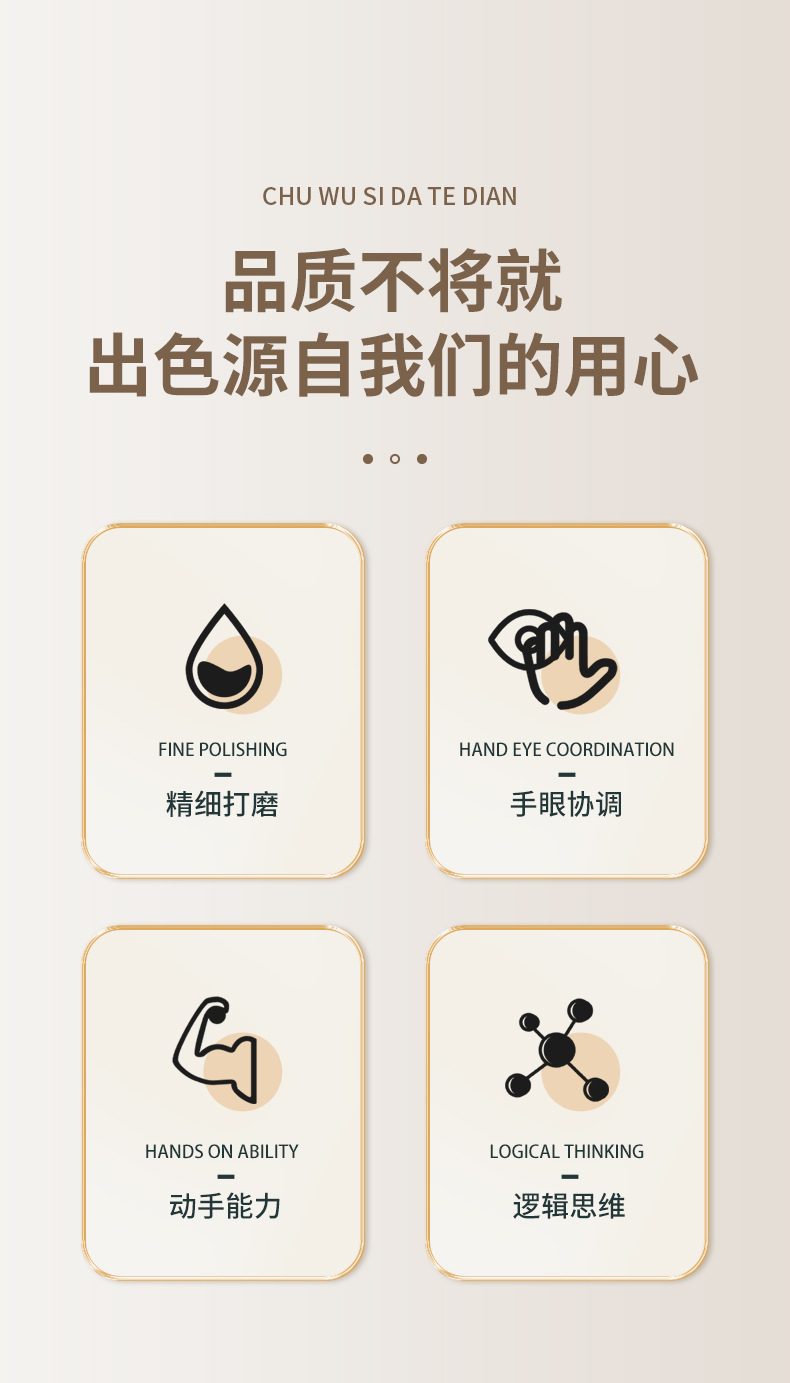 CHU WU SI DA TE DIAN

品质不将就
出色源自我们的用心

FINE POLISHING
-
精细打磨

HAND EYE COORDINATION
-
手眼协调

HANDS ON ABILITY
-
动手能力

LOGICAL THINKING
-
逻辑思维