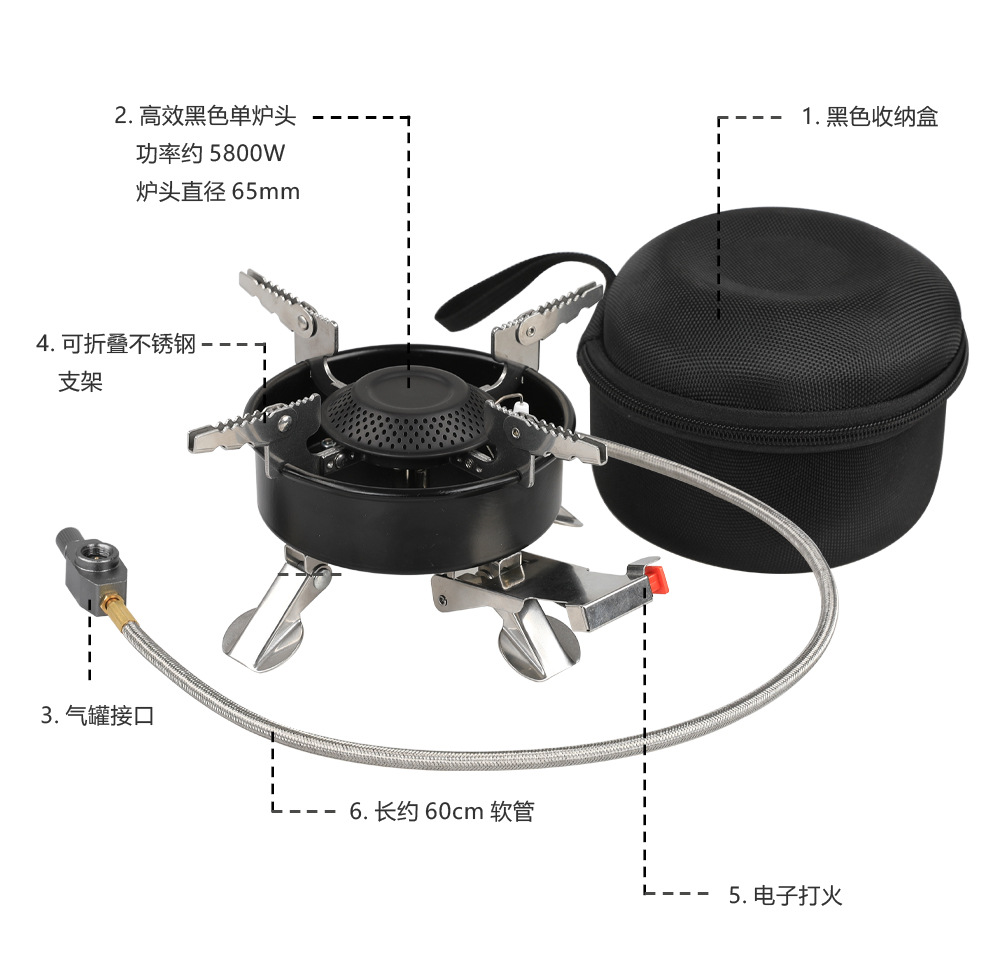 2. 高效黑色单炉头
功率约 5800W
炉头直径 65mm

1. 黑色收纳盒

4. 可折叠不锈钢
支架

3. 气罐接口

6. 长约 60cm 软管

5. 电子打火