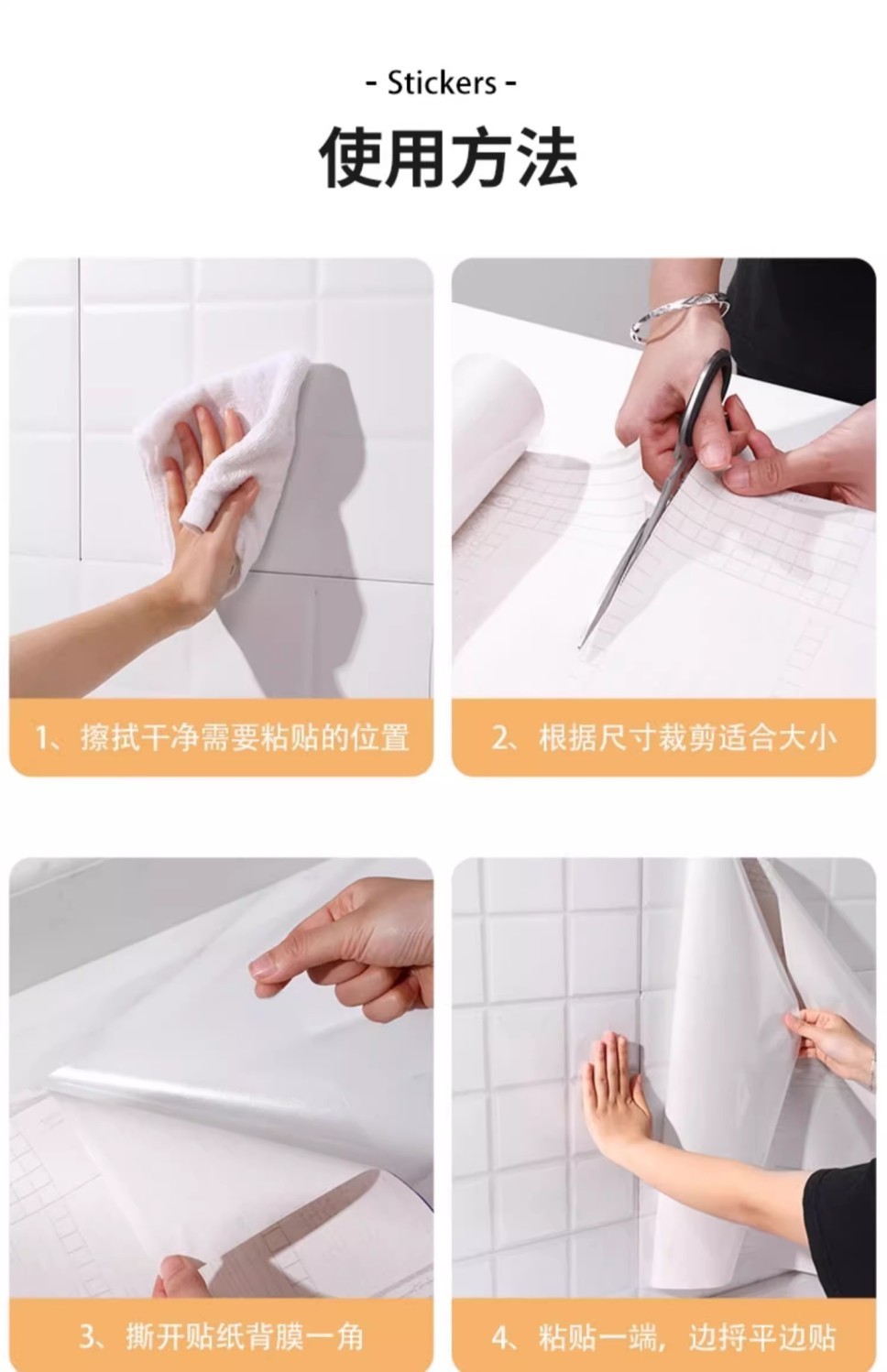 - Stickers -

使用方法

1、擦拭干净需要粘贴的位置

2、根据尺寸裁剪适合大小

3、撕开贴纸背膜一角

4、粘贴一端，边捋平边贴