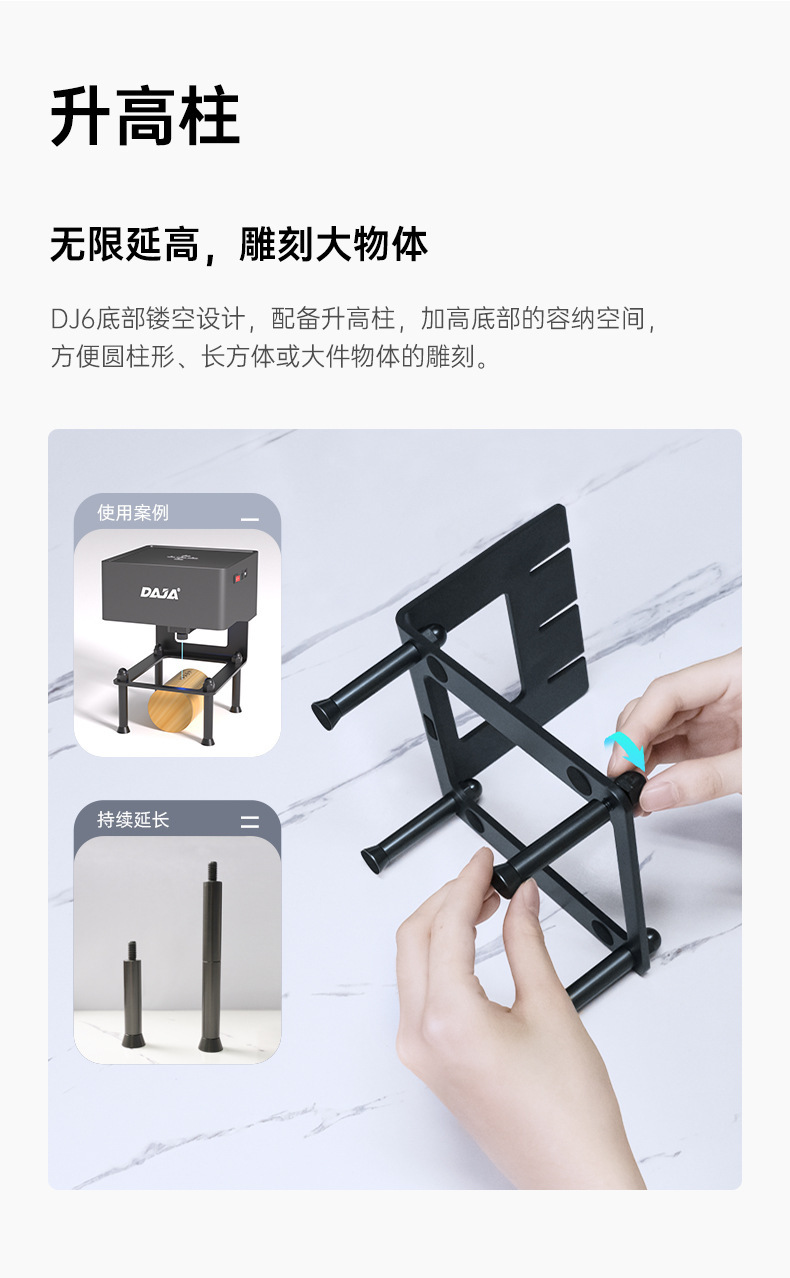 升高柱

无限延高，雕刻大物体

DJ6底部镂空设计，配备升高柱，加高底部的容纳空间，方便圆柱形、长方体或大件物体的雕刻。

使用案例

DAJA

持续延长