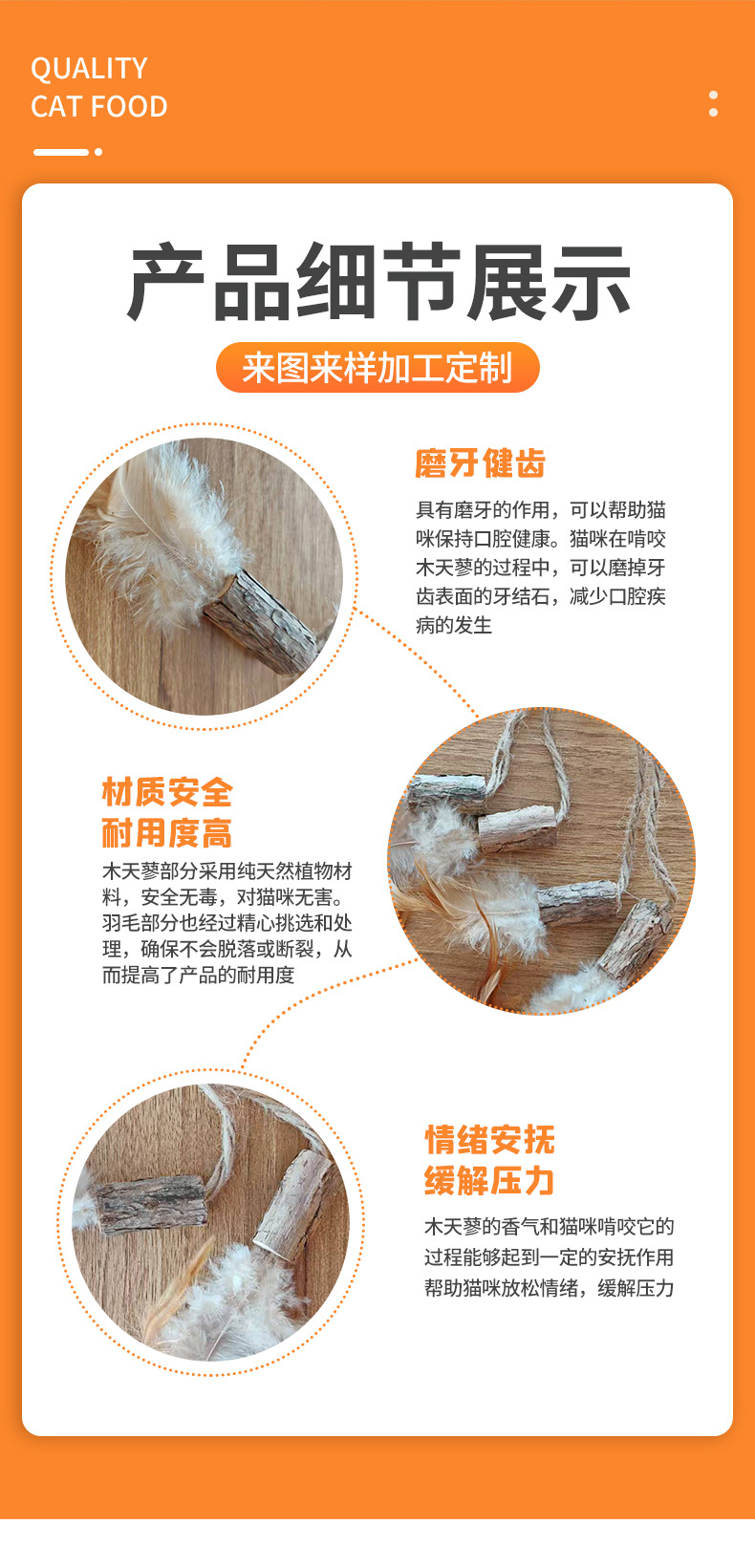 QUALITY
CAT FOOD

产品细节展示

来图来样加工定制

磨牙健齿

具有磨牙的作用，可以帮助猫咪保持口腔健康。猫咪在啃咬木天蓼的过程中，可以磨掉牙齿表面的牙结石，减少口腔疾病的发生

材质安全
耐用度高

木天蓼部分采用纯天然植物材料，安全无毒，对猫咪无害。羽毛部分也经过精心挑选和处理，确保不会脱落或断裂，从而提高了产品的耐用度

情绪安抚
缓解压力

木天蓼的香气和猫咪啃咬它的过程能够起到一定的安抚作用帮助猫咪放松情绪，缓解压力