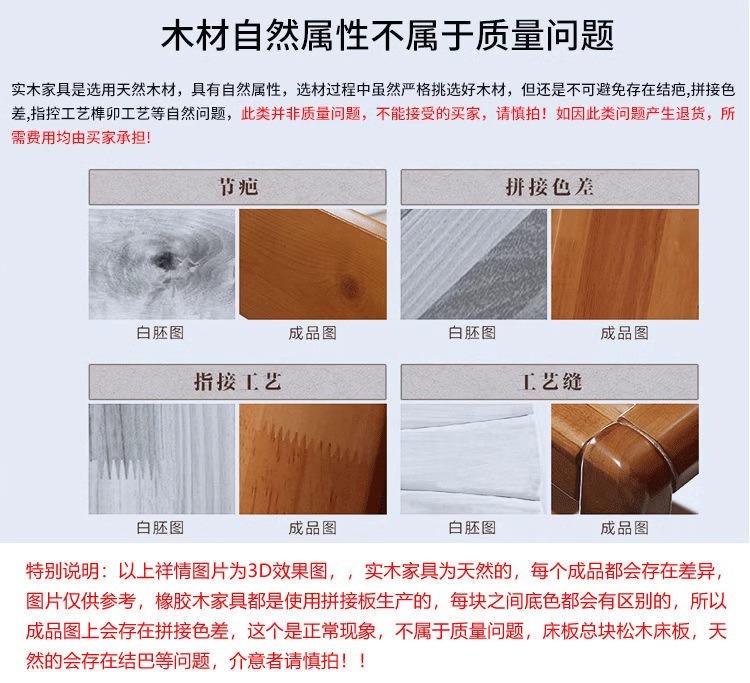 木材自然属性不属于质量问题

实木家具是选用天然木材，具有自然属性，选材过程中虽然严格挑选好木材，但还是不可避免存在结疤,拼接色差,指控工艺榫卯工艺等自然问题，此类并非质量问题，不能接受的买家，请慎拍！如因此类问题产生退货，所需费用均由买家承担!

节疤

白胚图 成品图

拼接色差

白胚图 成品图

指接工艺

白胚图 成品图

工艺缝

白胚图 成品图

特别说明：以上祥情图片为3D效果图，，实木家具为天然的，每个成品都会存在差异，图片仅供参考，橡胶木家具都是使用拼接板生产的，每块之间底色都会有区别的，所以成品图上会存在拼接色差，这个是正常现象，不属于质量问题，床板总块松木床板，天然的会存在结巴等问题，介意者请慎拍！！