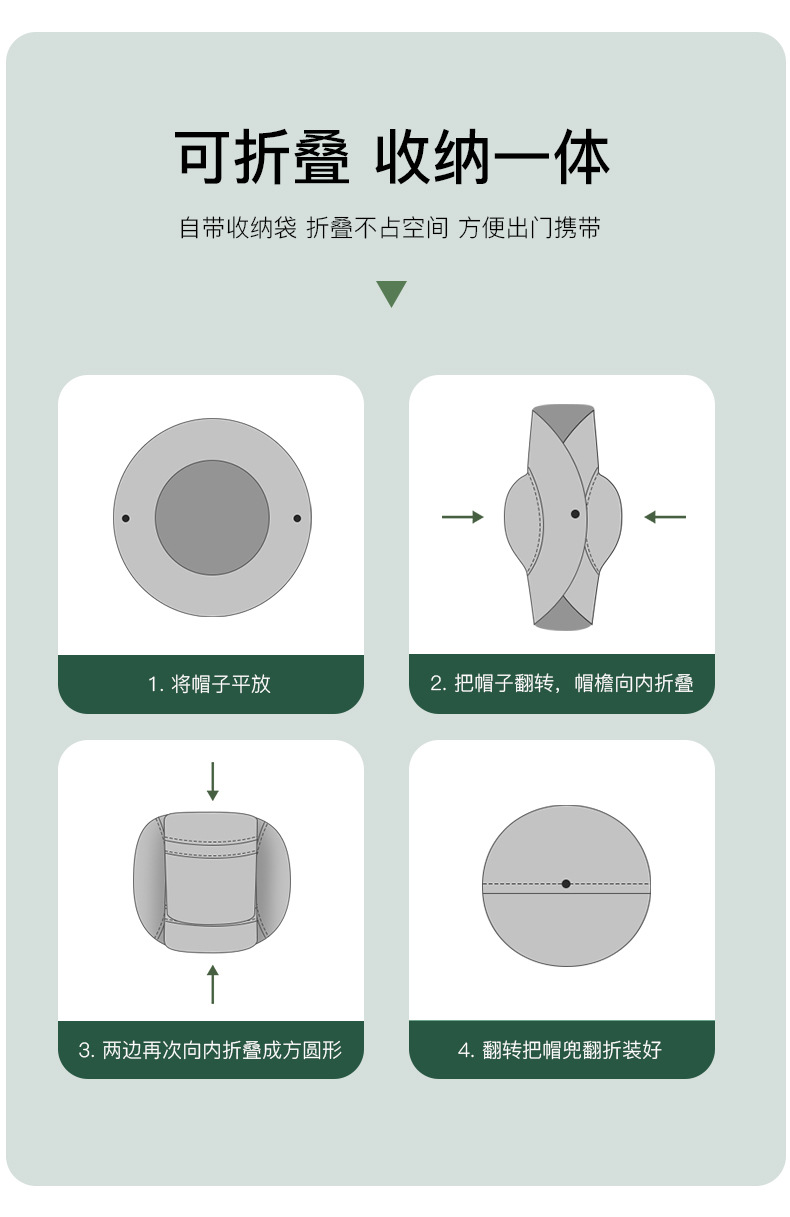 可折叠 收纳一体

自带收纳袋 折叠不占空间 方便出门携带

1. 将帽子平放

2. 把帽子翻转，帽檐向内折叠

3. 两边再次向内折叠成方圆形

4. 翻转把帽兜翻折装好