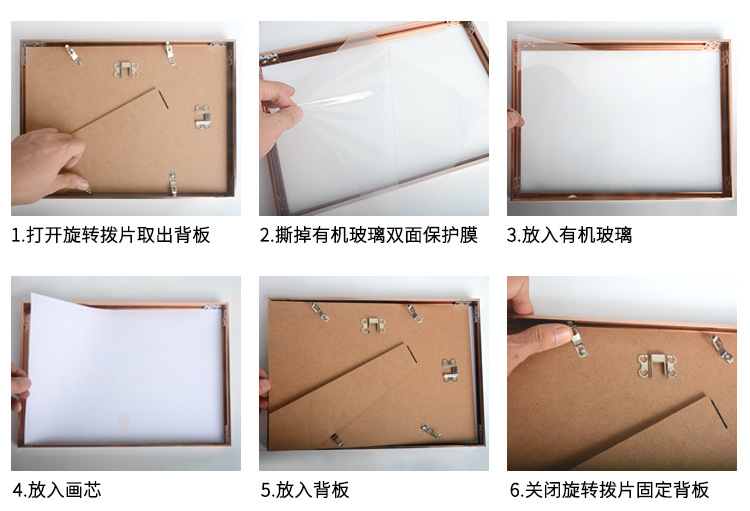 1.打开旋转拨片取出背板

2.撕掉有机玻璃双面保护膜

3.放入有机玻璃

4.放入画芯

5.放入背板

6.关闭旋转拨片固定背板