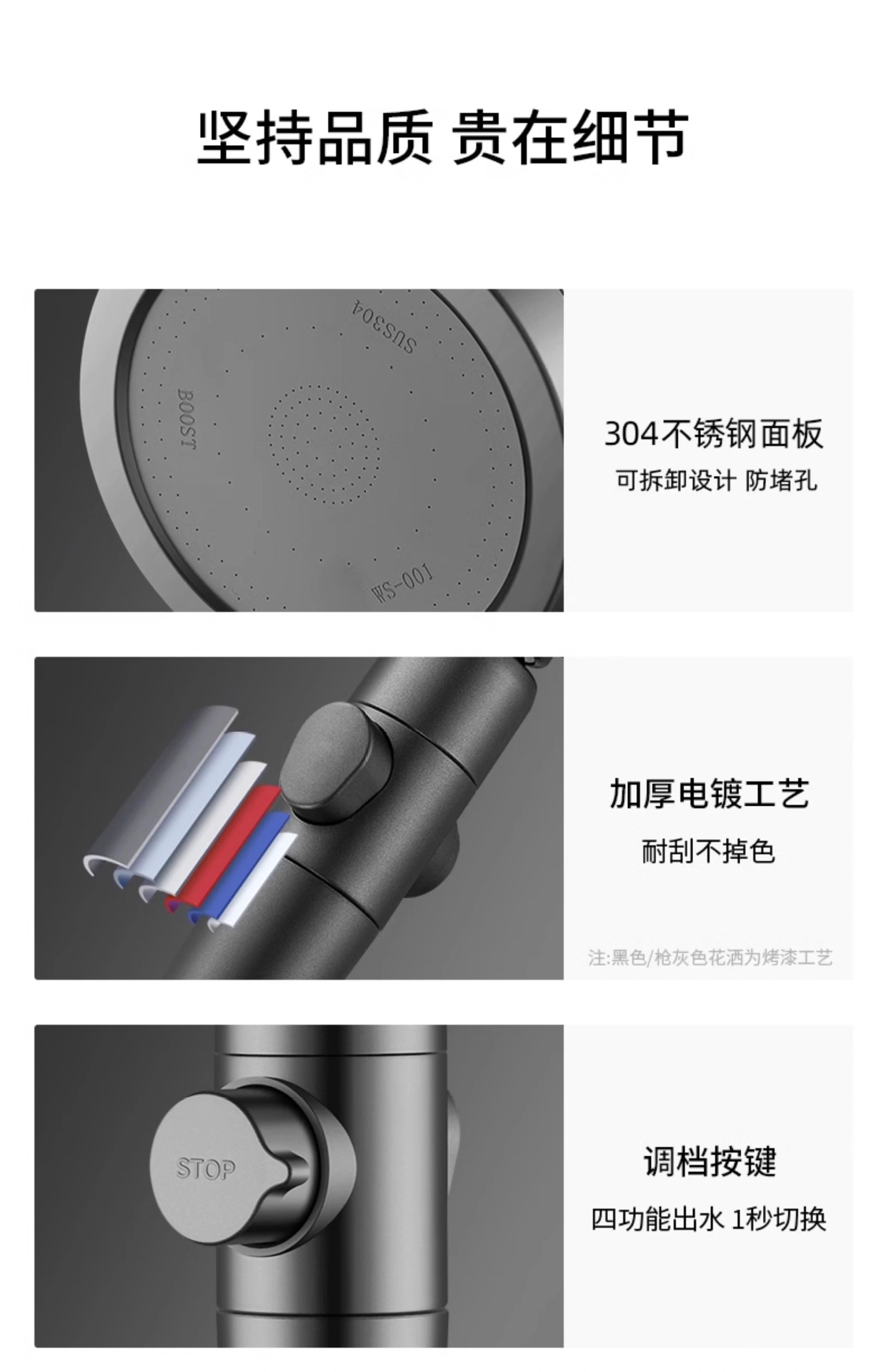 坚持品质 贵在细节

SUS304
BOOST
WS-001

304不锈钢面板
可拆卸设计 防堵孔

加厚电镀工艺
耐刮不掉色

注:黑色/枪灰色花洒为烤漆工艺

STOP

调档按键
四功能出水 1秒切换