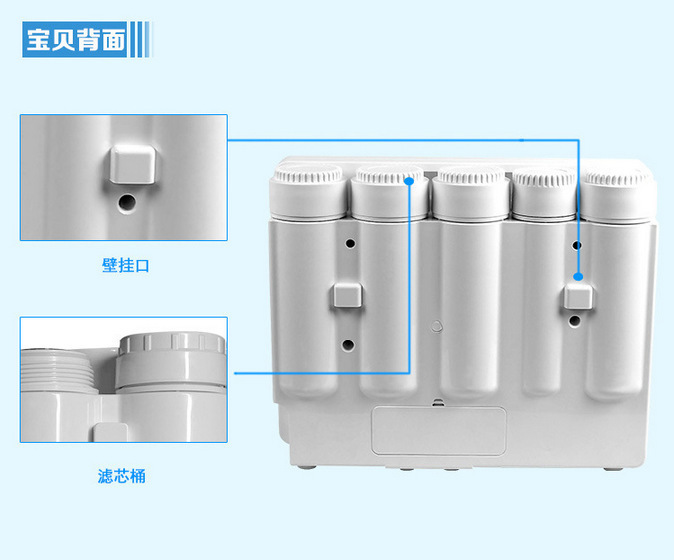 宝贝背面

壁挂口

滤芯桶