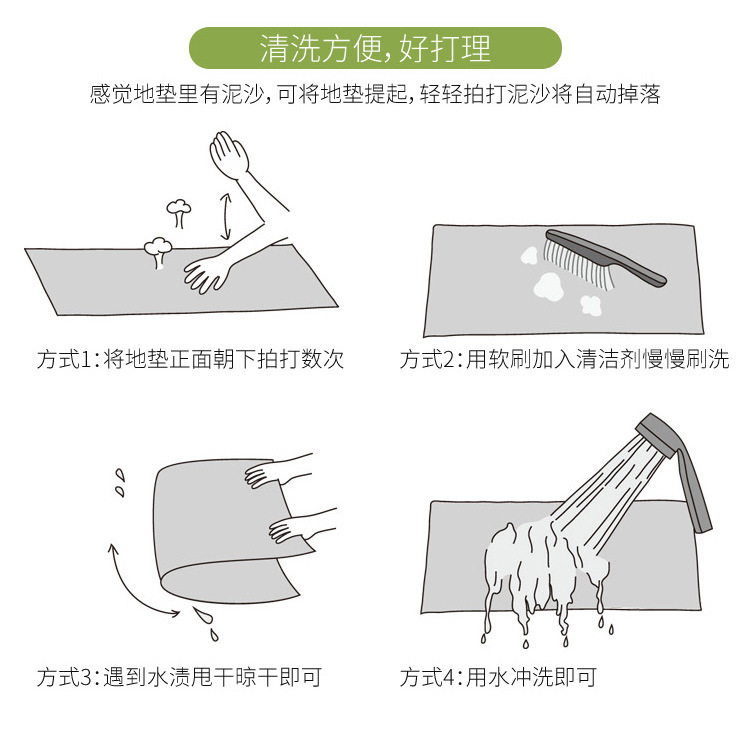 清洗方便，好打理

感觉地垫里有泥沙，可将地垫提起，轻轻拍打泥沙将自动掉落

方式1：将地垫正面朝下拍打数次

方式2：用软刷加入清洁剂慢慢刷洗

方式3：遇到水渍甩干晾干即可

方式4：用水冲洗即可