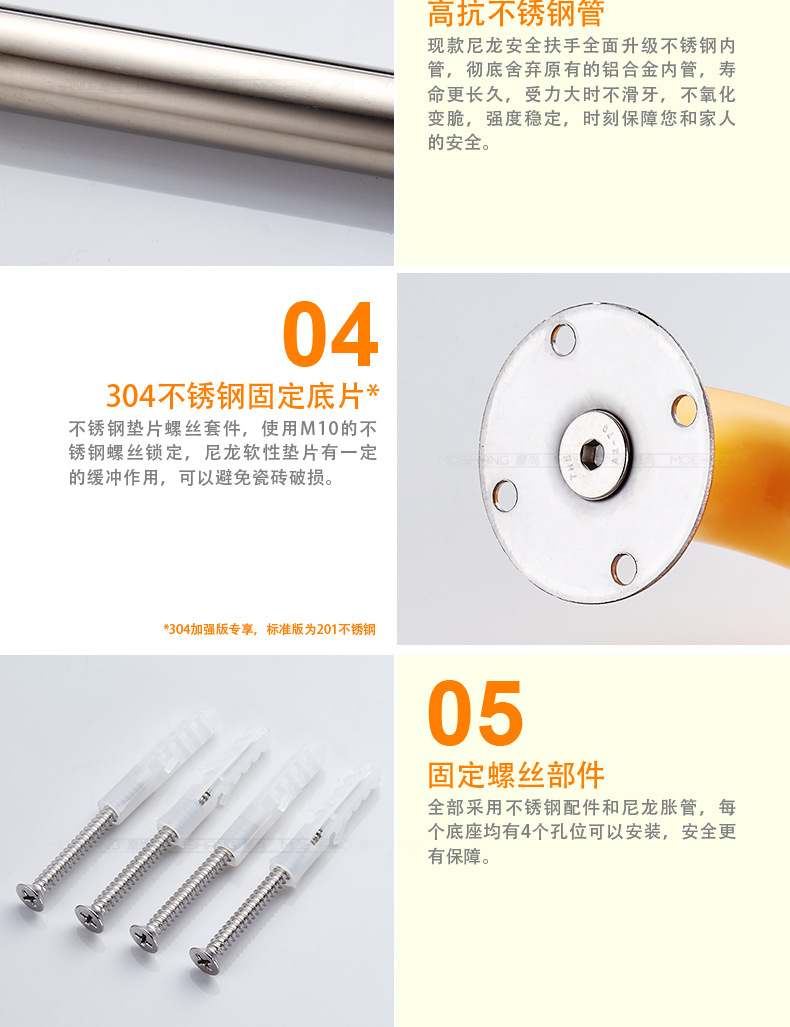 高抗不锈钢管

现款尼龙安全扶手全面升级不锈钢内管，彻底舍弃原有的铝合金内管，寿命更长久，受力大时不滑牙，不氧化变脆，强度稳定，时刻保障您和家人的安全。

04

304不锈钢固定底片*

不锈钢垫片螺丝套件，使用M10的不锈钢螺丝锁定，尼龙软性垫片有一定的缓冲作用，可以避免瓷砖破损。

*304加强版专享，标准版为201不锈钢

05

固定螺丝部件

全部采用不锈钢配件和尼龙胀管，每个底座均有4个孔位可以安装，安全更有保障。