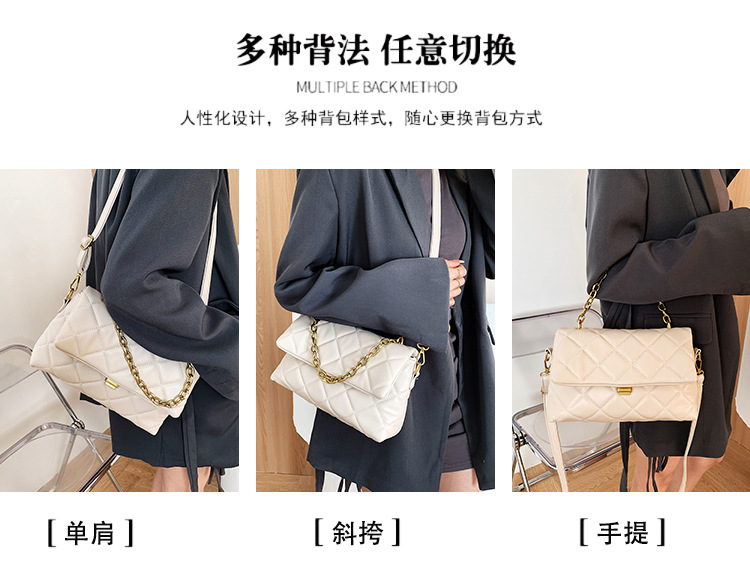 多种背法 任意切换

MULTIPLE BACK METHOD

人性化设计，多种背包样式，随心更换背包方式

[ 单肩 ]

[ 斜挎 ]

[ 手提 ]