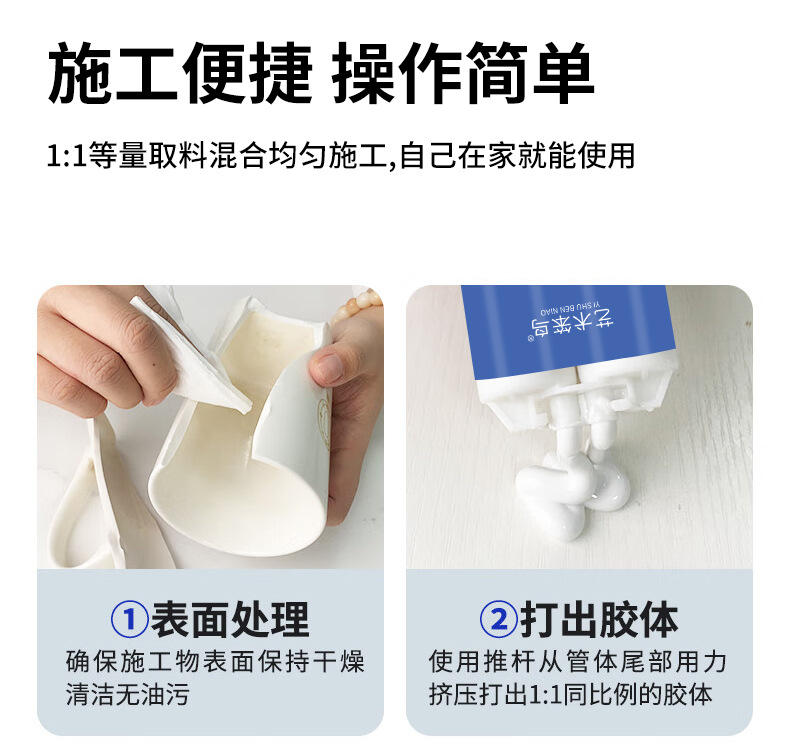 施工便捷 操作简单

1:1等量取料混合均匀施工,自己在家就能使用

艺术笨鸟
YI SHU BEN NIAO

①表面处理
确保施工物表面保持干燥清洁无油污

②打出胶体
使用推杆从管体尾部用力挤压打出1:1同比例的胶体