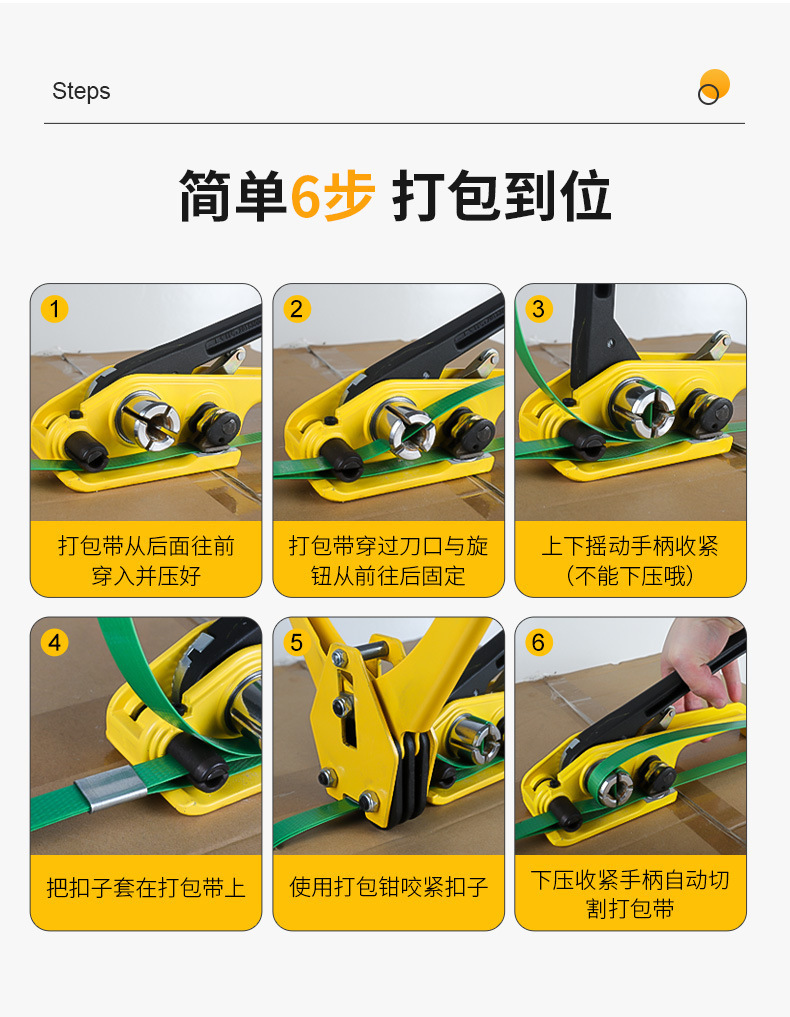 Steps

简单6步 打包到位

1

打包带从后面往前穿入并压好

2

打包带穿过刀口与旋钮从前往后固定

3

上下摇动手柄收紧（不能下压哦）

4

把扣子套在打包带上

5

使用打包钳咬紧扣子

6

下压收紧手柄自动切割打包带