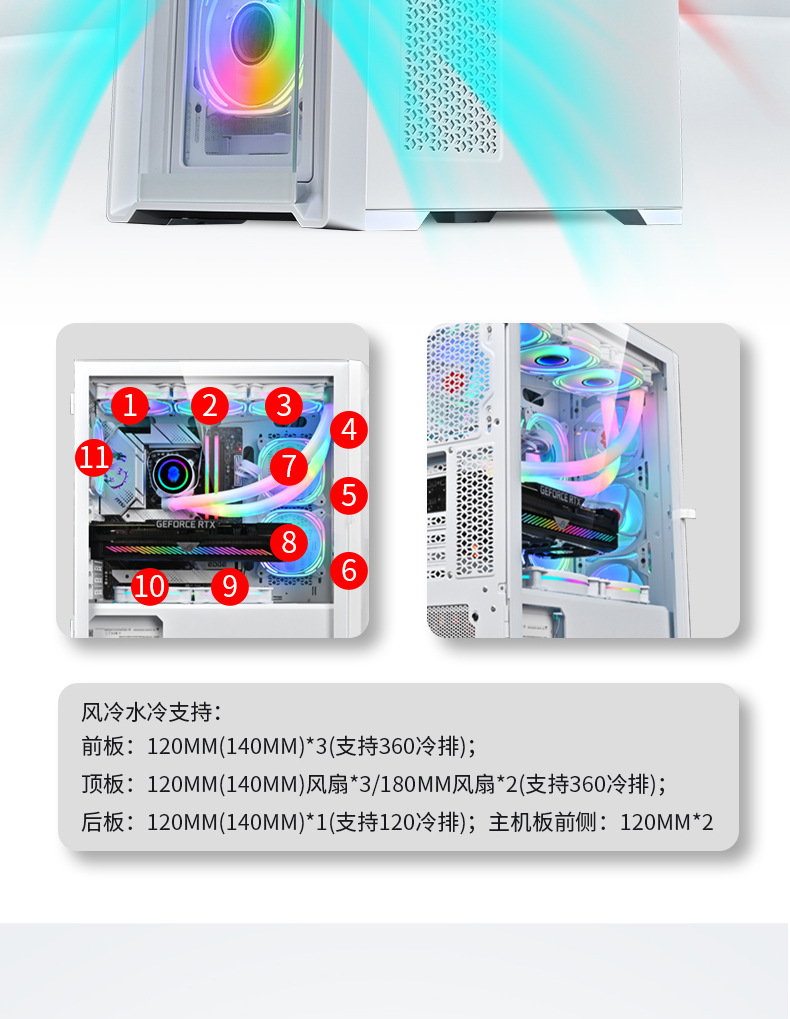 1
2
3
4
11
7
5
GEFORCE RTX
8
6
10
9

GEFORCE RTX

风冷水冷支持：
前板：120MM(140MM)*3(支持360冷排)；
顶板：120MM(140MM)风扇*3/180MM风扇*2(支持360冷排)；
后板：120MM(140MM)*1(支持120冷排)；主机板前侧：120MM*2