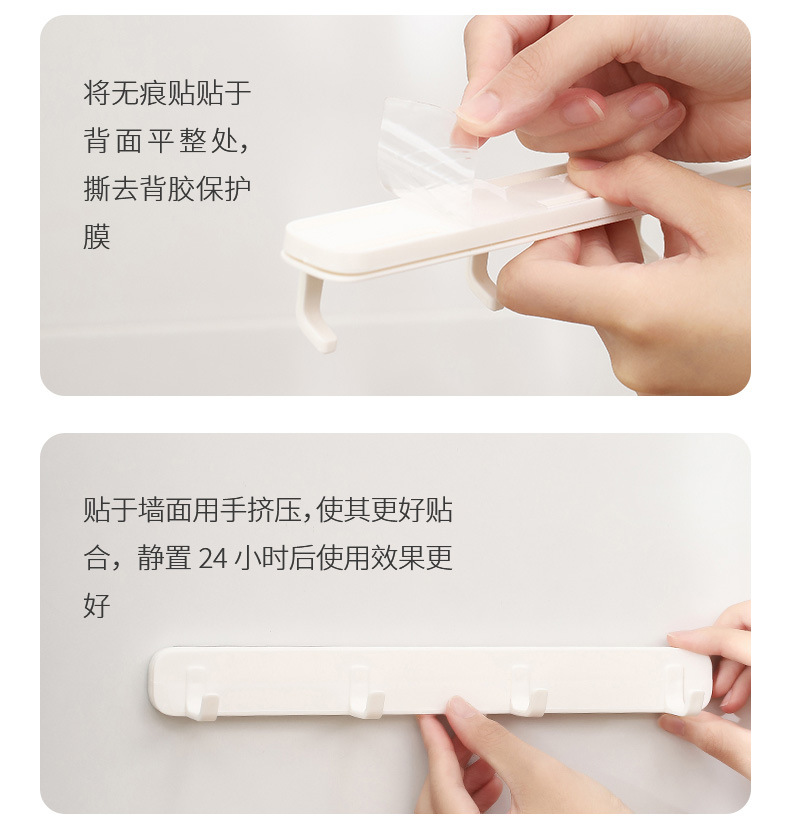 将无痕贴贴于背面平整处，撕去背胶保护膜

贴于墙面用手挤压，使其更好贴合，静置 24 小时后使用效果更好