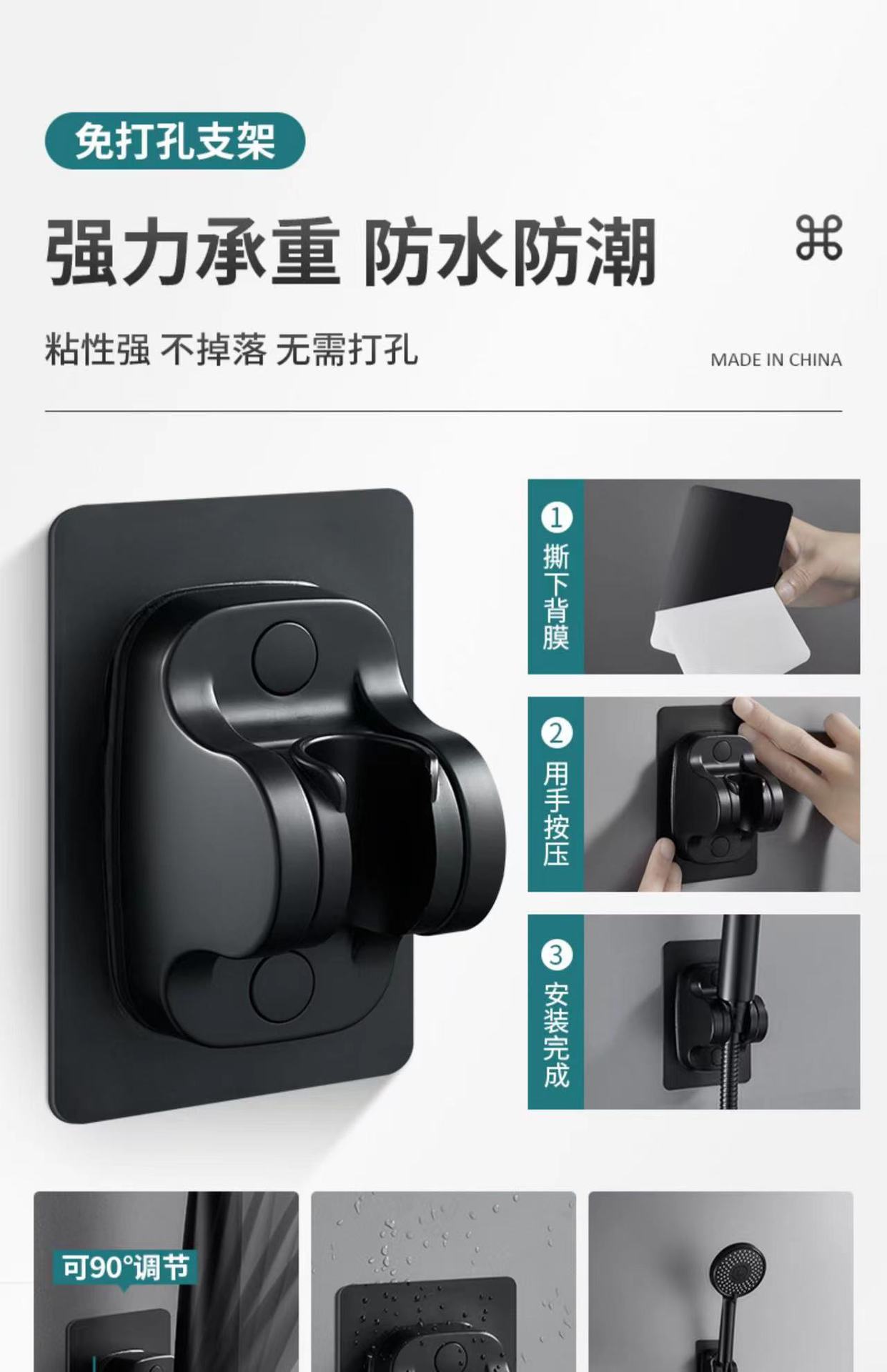 免打孔支架

强力承重 防水防潮

⌘

粘性强 不掉落 无需打孔

MADE IN CHINA

① 撕下背膜

② 用手按压

③ 安装完成

可90°调节