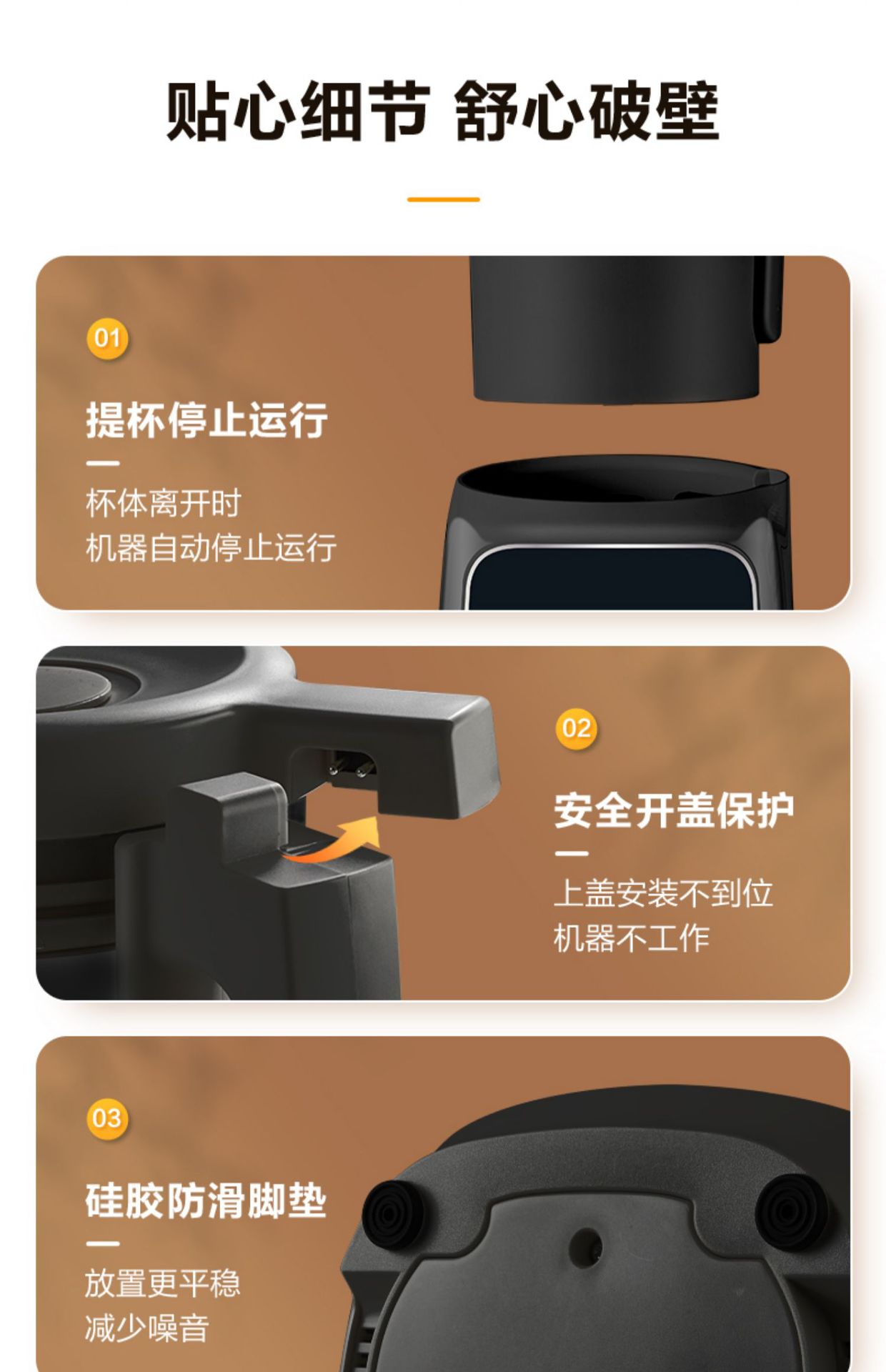 贴心细节 舒心破壁

01

提杯停止运行

杯体离开时
机器自动停止运行

02

安全开盖保护

上盖安装不到位
机器不工作

03

硅胶防滑脚垫

放置更平稳
减少噪音