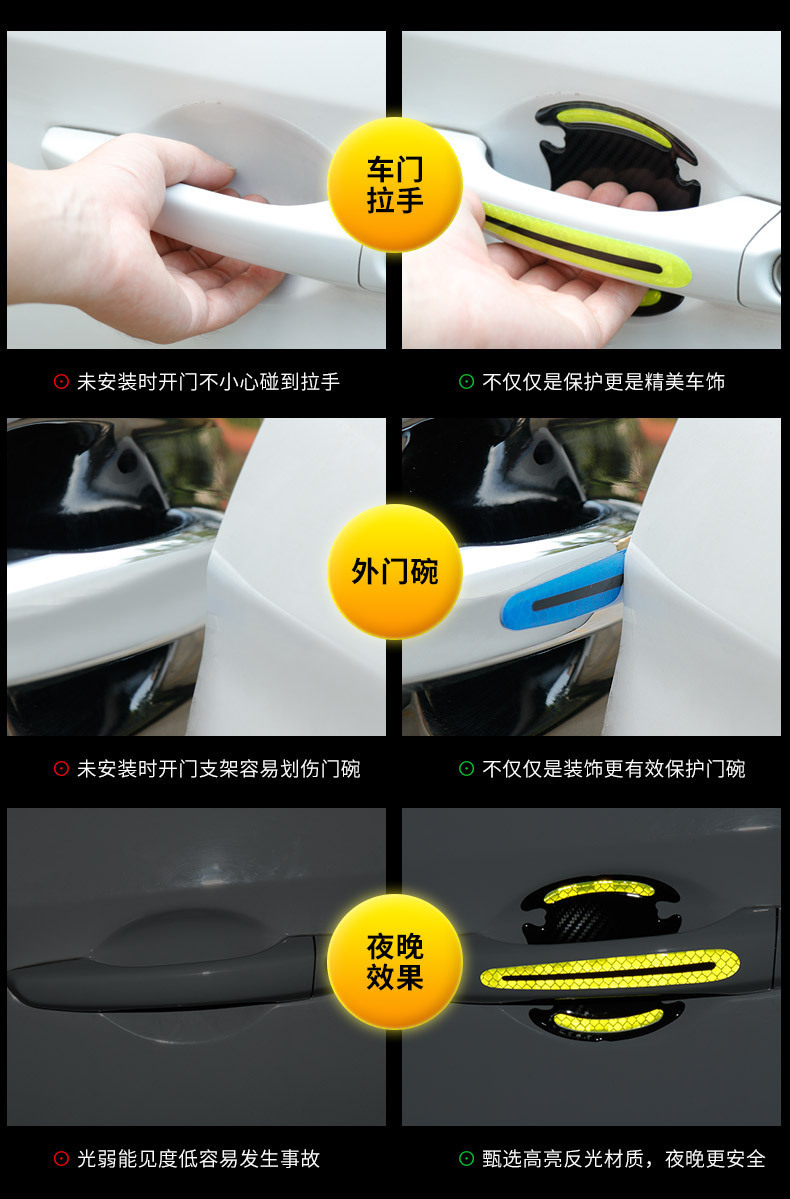 车门拉手

⊙ 未安装时开门不小心碰到拉手

⊙ 不仅仅是保护更是精美车饰

外门碗

⊙ 未安装时开门支架容易划伤门碗

⊙ 不仅仅是装饰更有效保护门碗

夜晚效果

⊙ 光弱能见度低容易发生事故

⊙ 甄选高亮反光材质，夜晚更安全