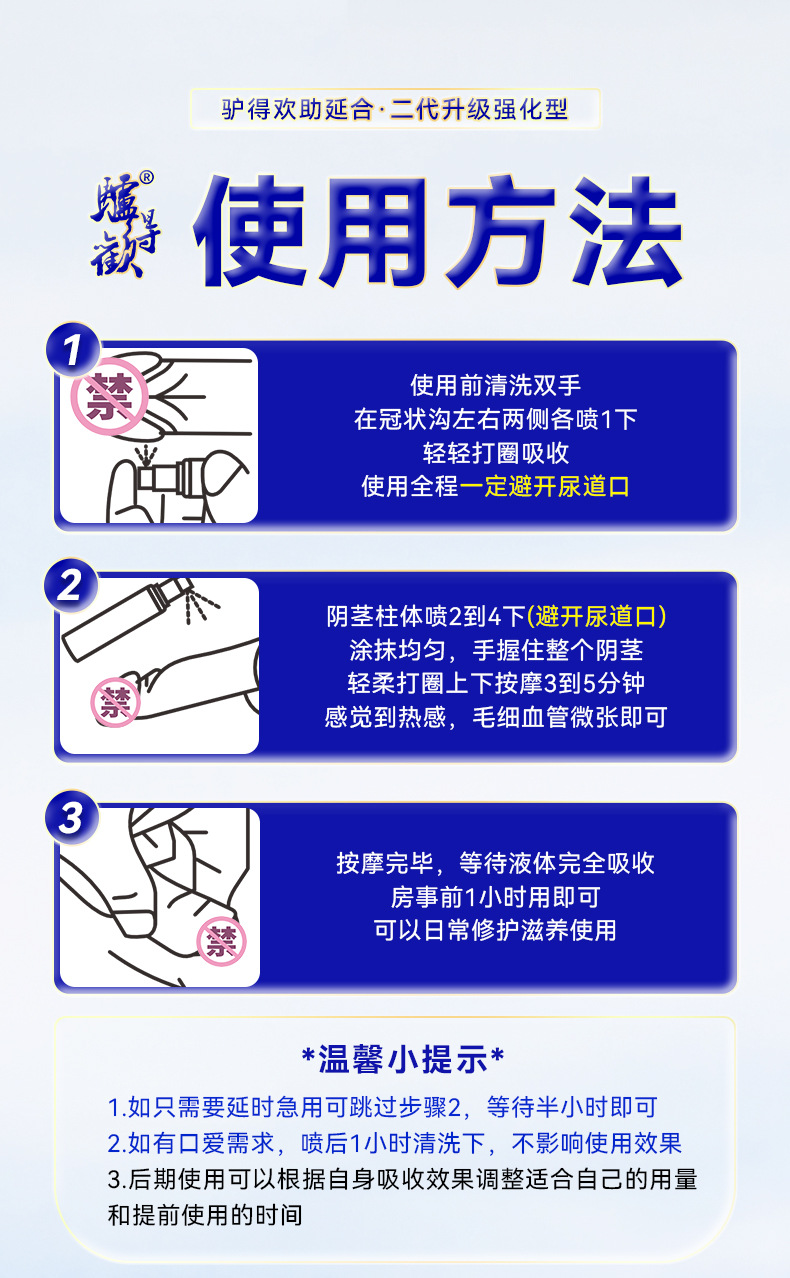 驴得欢助延合·二代升级强化型

驴得欢®

使用方法

1

禁

使用前清洗双手
在冠状沟左右两侧各喷1下
轻轻打圈吸收
使用全程一定避开尿道口

2

禁

阴茎柱体喷2到4下(避开尿道口)
涂抹均匀，手握住整个阴茎
轻柔打圈上下按摩3到5分钟
感觉到热感，毛细血管微张即可

3

禁

按摩完毕，等待液体完全吸收
房事前1小时用即可
可以日常修护滋养使用

*温馨小提示*

1.如只需要延时急用可跳过步骤2，等待半小时即可
2.如有口爱需求，喷后1小时清洗下，不影响使用效果
3.后期使用可以根据自身吸收效果调整适合自己的用量和提前使用的时间