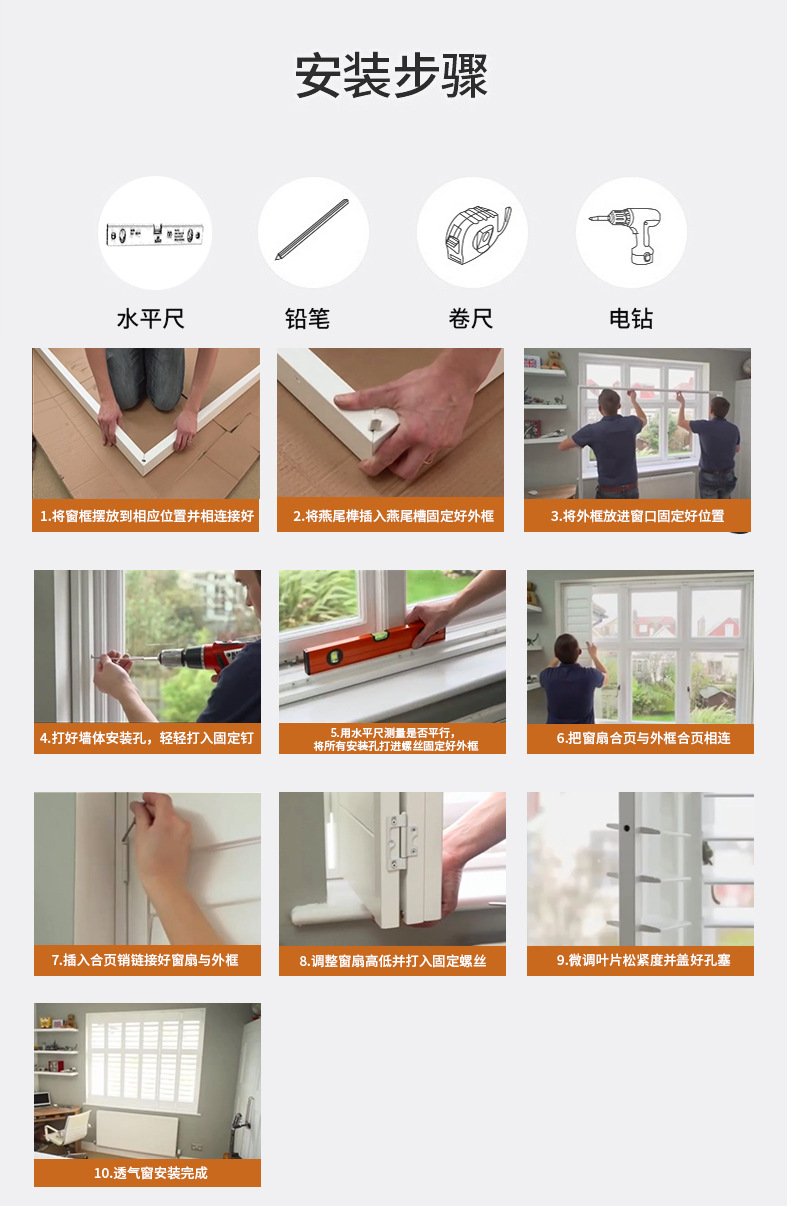 安装步骤

水平尺

铅笔

卷尺

电钻

1.将窗框摆放到相应位置并相连接好

2.将燕尾榫插入燕尾槽固定好外框

3.将外框放进窗口固定好位置

4.打好墙体安装孔，轻轻打入固定钉

5.用水平尺测量是否平行，将所有安装孔打进螺丝固定好外框

6.把窗扇合页与外框合页相连

7.插入合页销链接好窗扇与外框

8.调整窗扇高低并打入固定螺丝

9.微调叶片松紧度并盖好孔塞

10.透气窗安装完成