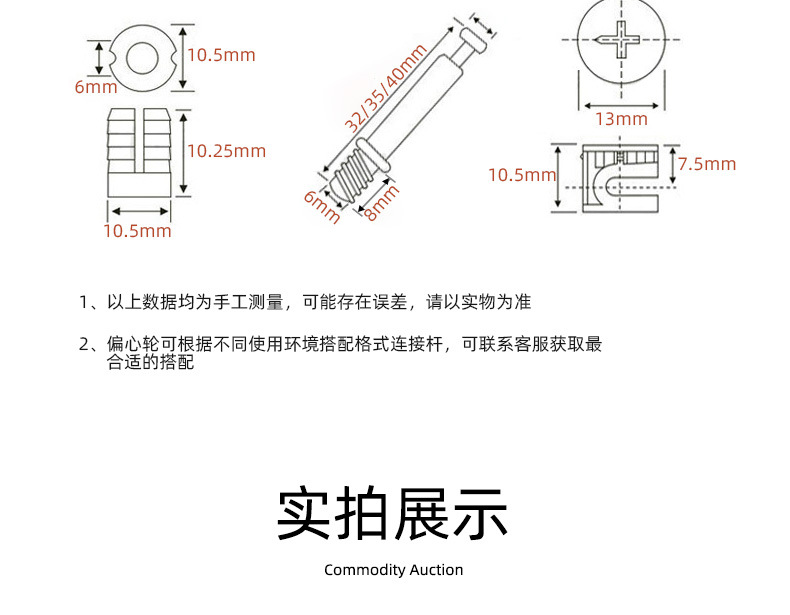 10.5mm
6mm
10.25mm
10.5mm
32/35/40mm
6mm
8mm
13mm
10.5mm
7.5mm

1、以上数据均为手工测量，可能存在误差，请以实物为准

2、偏心轮可根据不同使用环境搭配格式连接杆，可联系客服获取最合适的搭配

实拍展示

Commodity Auction