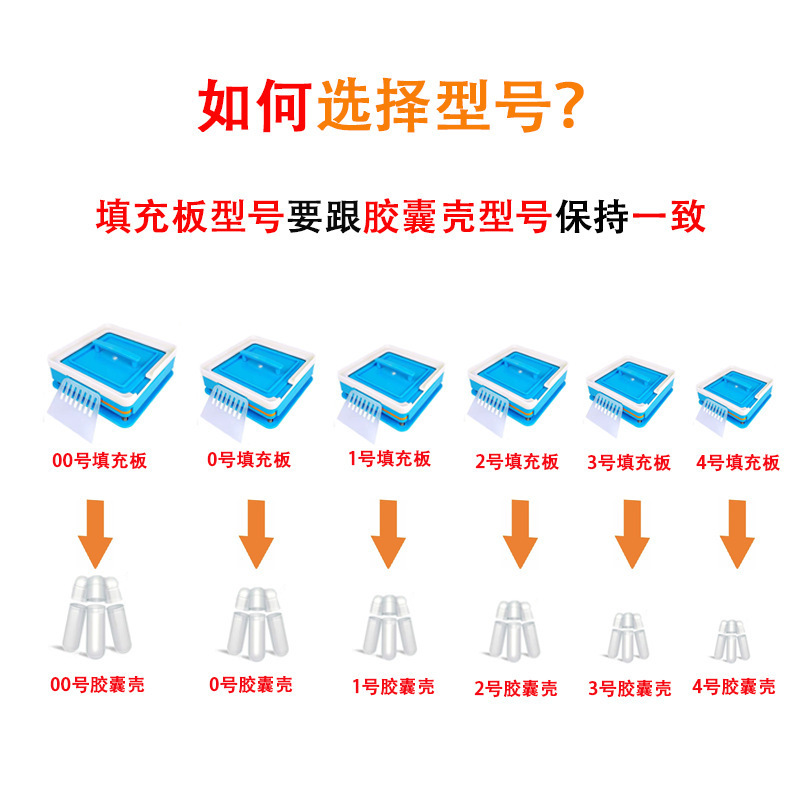 如何选择型号?

填充板型号要跟胶囊壳型号保持一致

00号填充板 0号填充板 1号填充板 2号填充板 3号填充板 4号填充板

00号胶囊壳 0号胶囊壳 1号胶囊壳 2号胶囊壳 3号胶囊壳 4号胶囊壳