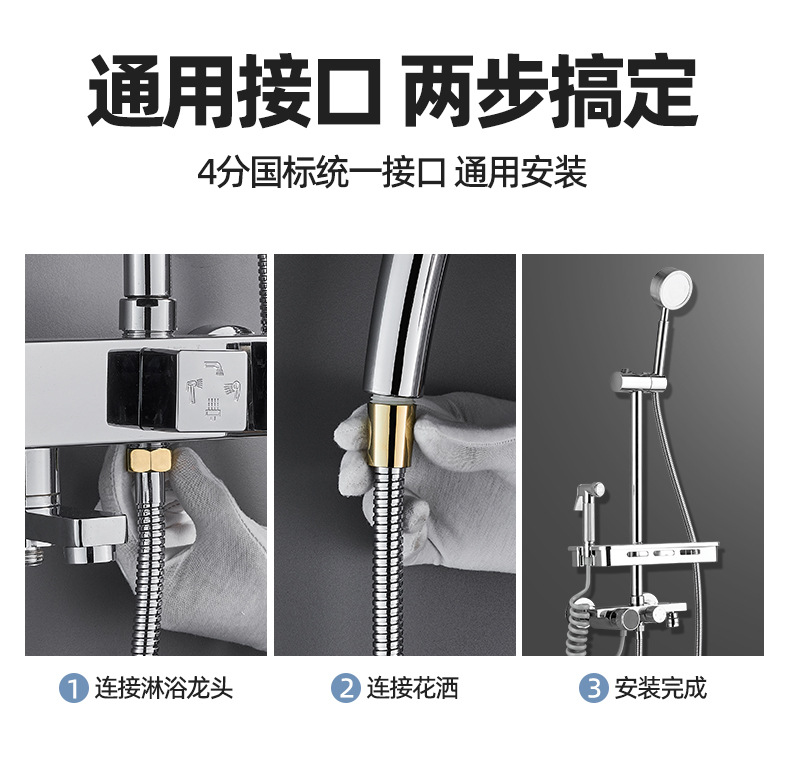 通用接口 两步搞定

4分国标统一接口 通用安装

1 连接淋浴龙头

2 连接花洒

3 安装完成